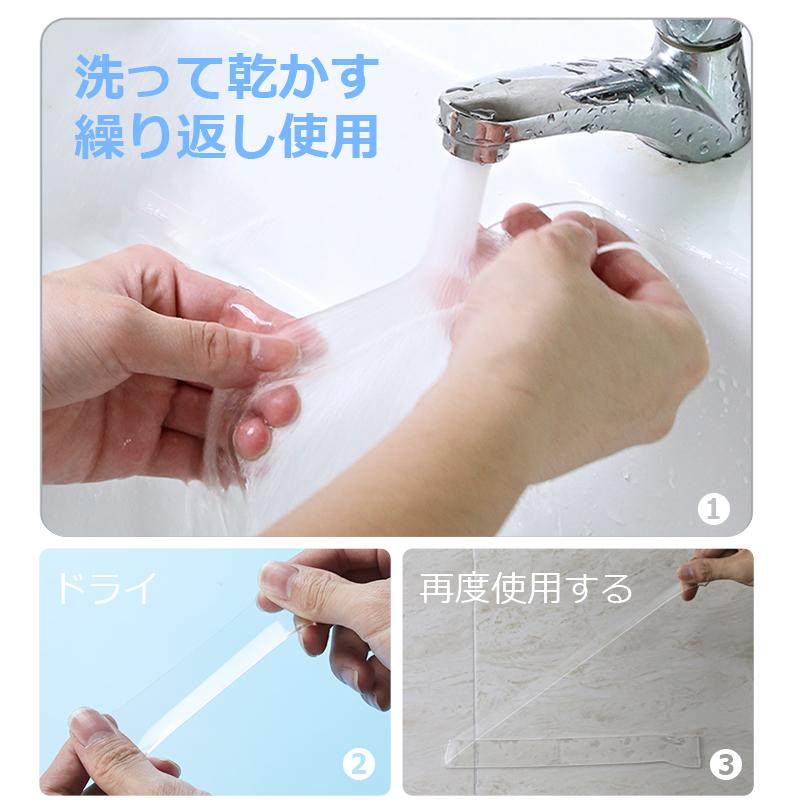 洗って乾かす
繰り返し使用

1

ドライ

2

再度使用する

3