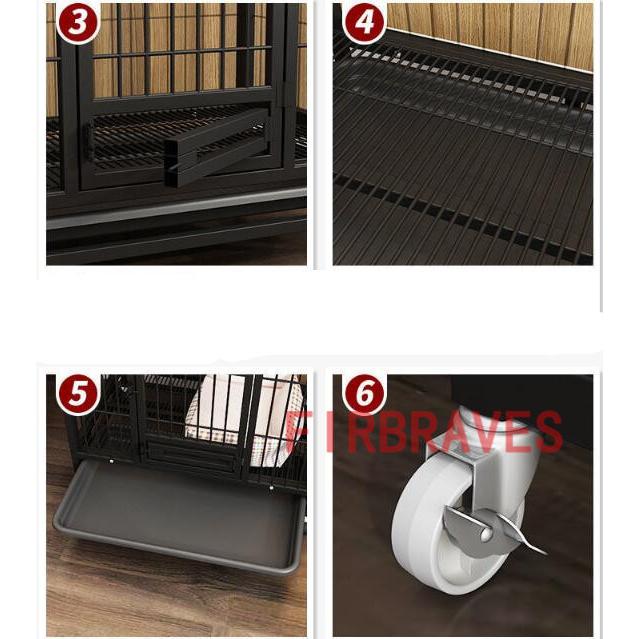 3

4

5

6

FIRBRAVES