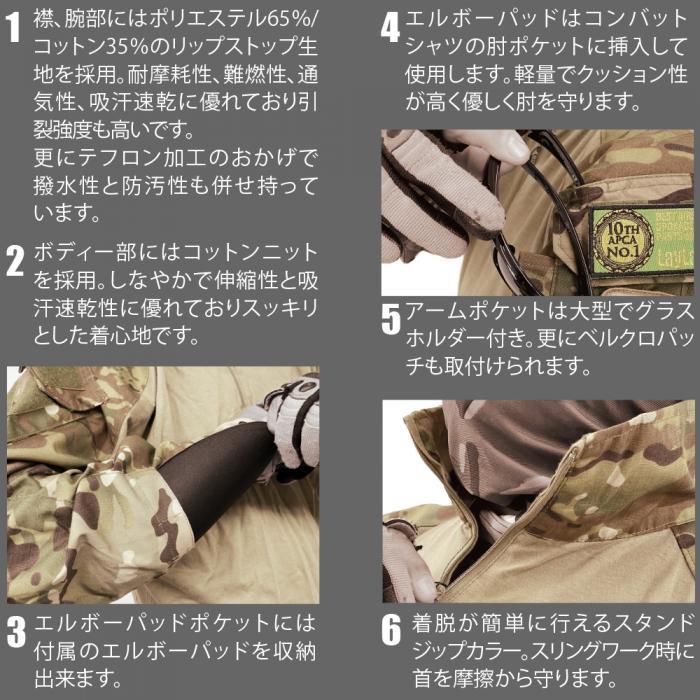 1 襟、腕部にはポリエステル65%/コットン35%のリップストップ生地を採用。耐摩耗性、難燃性、通気性、吸汗速乾に優れており引裂強度も高いです。
更にテフロン加工のおかげで撥水性と防汚性も併せ持っています。

2 ボディー部にはコットンニットを採用。しなやかで伸縮性と吸汗速乾性に優れておりスッキリとした着心地です。

3 エルボーパッドポケットには付属のエルボーパッドを収納出来ます。

4 エルボーパッドはコンバットシャツの肘ポケットに挿入して使用します。軽量でクッション性が高く優しく肘を守ります。

10TH APCA No.1

5 アームポケットは大型でグラスホルダー付き。更にベルクロパッチも取付けられます。

6 着脱が簡単に行えるスタンドジップカラー。スリングワーク時に首を摩擦から守ります。