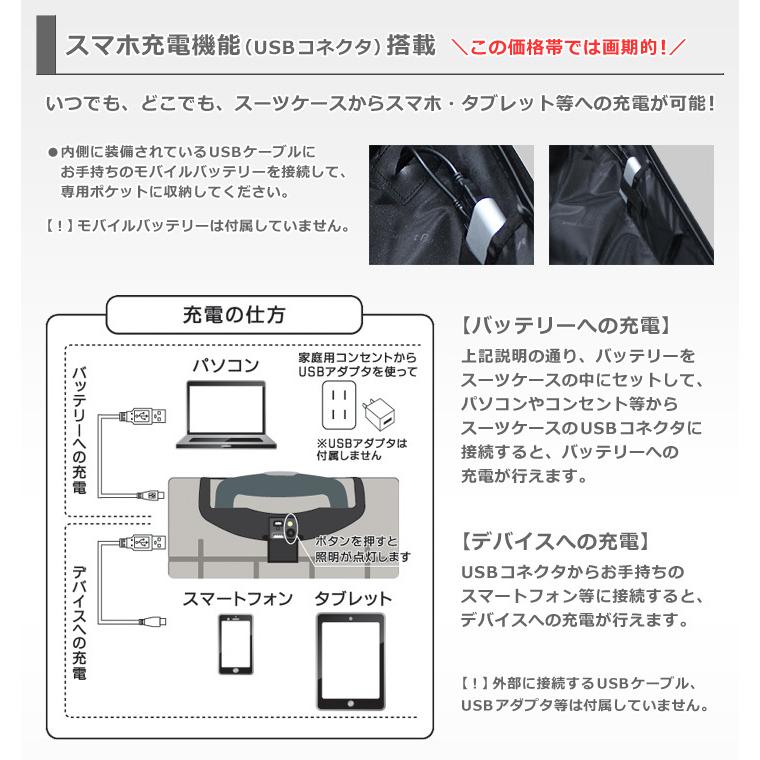 スマホ充電機能（USBコネクタ）搭載 ＼この価格帯では画期的！／

いつでも、どこでも、スーツケースからスマホ・タブレット等への充電が可能！

●内側に装備されているUSBケーブルにお手持ちのモバイルバッテリーを接続して、専用ポケットに収納してください。

【！】モバイルバッテリーは付属していません。

充電の仕方

バッテリーへの充電

パソコン

家庭用コンセントからUSBアダプタを使って

※USBアダプタは付属しません

ボタンを押すと照明が点灯します

デバイスへの充電

スマートフォン

タブレット

【バッテリーへの充電】

上記説明の通り、バッテリーをスーツケースの中にセットして、パソコンやコンセント等からスーツケースのUSBコネクタに接続すると、バッテリーへの充電が行えます。

【デバイスへの充電】

USBコネクタからお手持ちのスマートフォン等に接続すると、デバイスへの充電が行えます。

【！】外部に接続するUSBケーブル、USBアダプタ等は付属していません。