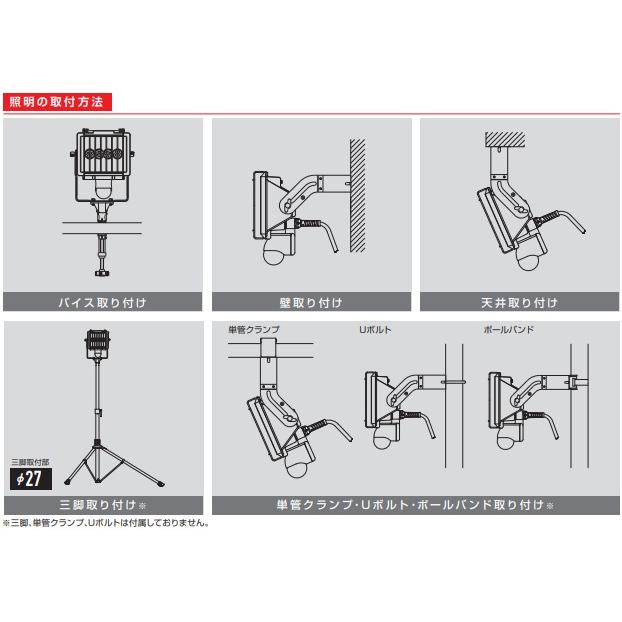 照明の取付方法

バイス取り付け

壁取り付け

天井取り付け

三脚取付部
$\phi 27$

三脚取り付け※

単管クランプ

Uボルト

ポールバンド

単管クランプ・Uボルト・ポールバンド取り付け※

※三脚、単管クランプ、Uボルトは付属しておりません。