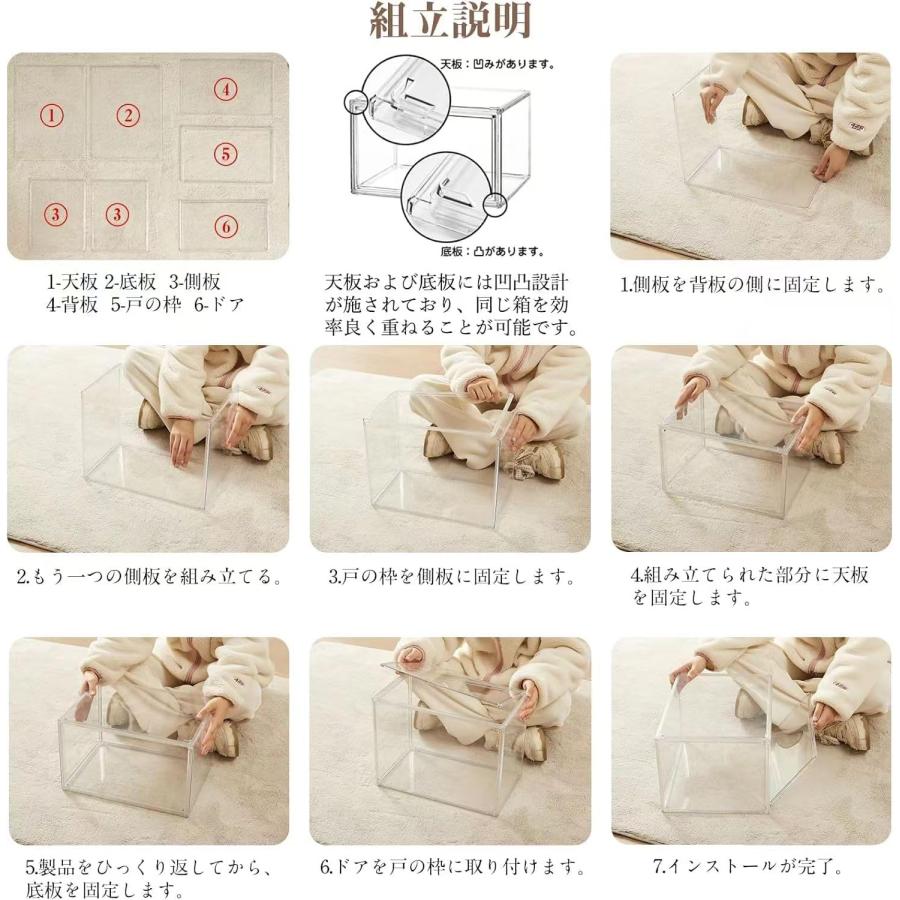 組立説明

①
②
④
⑤
③
③
⑥

1-天板 2-底板 3-側板
4-背板 5-戸の枠 6-ドア

天板：凹みがあります。
底板：凸があります。

天板および底板には凹凸設計が施されており、同じ箱を効率良く重ねることが可能です。

1.側板を背板の側に固定します。

2.もう一つの側板を組み立てる。

3.戸の枠を側板に固定します。

4.組み立てられた部分に天板を固定します。

5.製品をひっくり返してから、底板を固定します。

6.ドアを戸の枠に取り付けます。

7.インストールが完了。