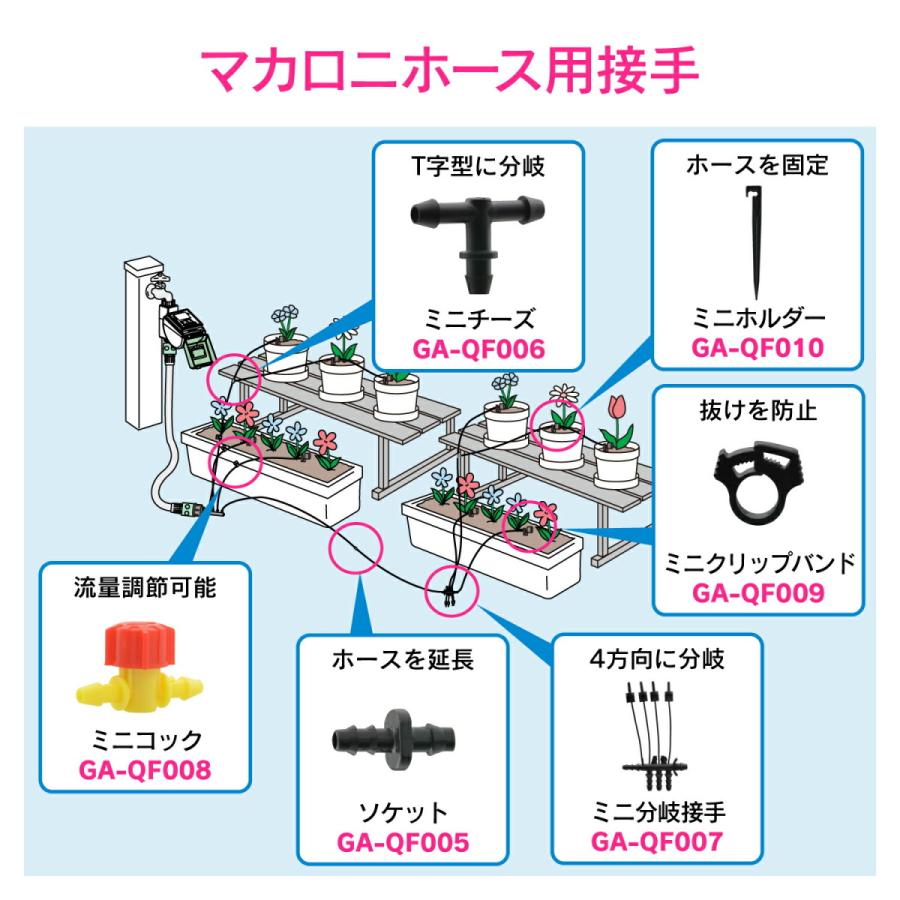 マカロニホース用接手

T字型に分岐
ミニチーズ
GA-QF006

ホースを固定
ミニホルダー
GA-QF010

抜けを防止
ミニクリップバンド
GA-QF009

流量調節可能
ミニコック
GA-QF008

ホースを延長
ソケット
GA-QF005

4方向に分岐
ミニ分岐接手
GA-QF007