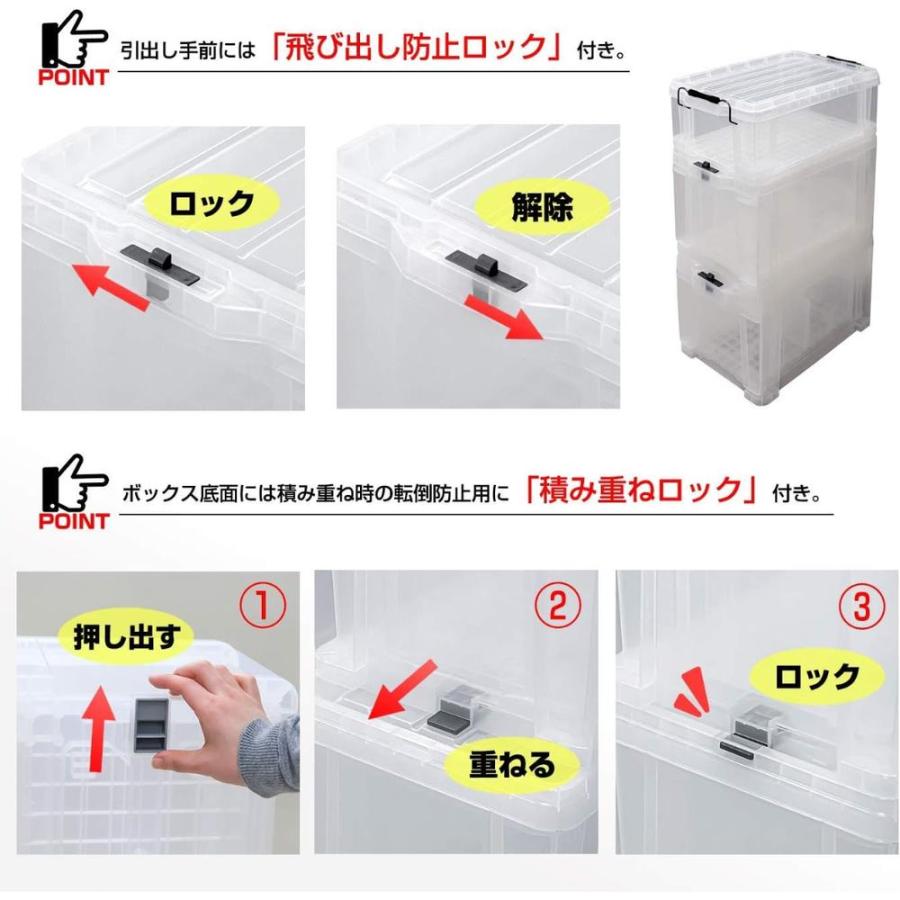 POINT 引出し手前には「飛び出し防止ロック」付き。

ロック

解除

POINT ボックス底面には積み重ね時の転倒防止用に「積み重ねロック」付き。

①

押し出す

②

重ねる

③

ロック