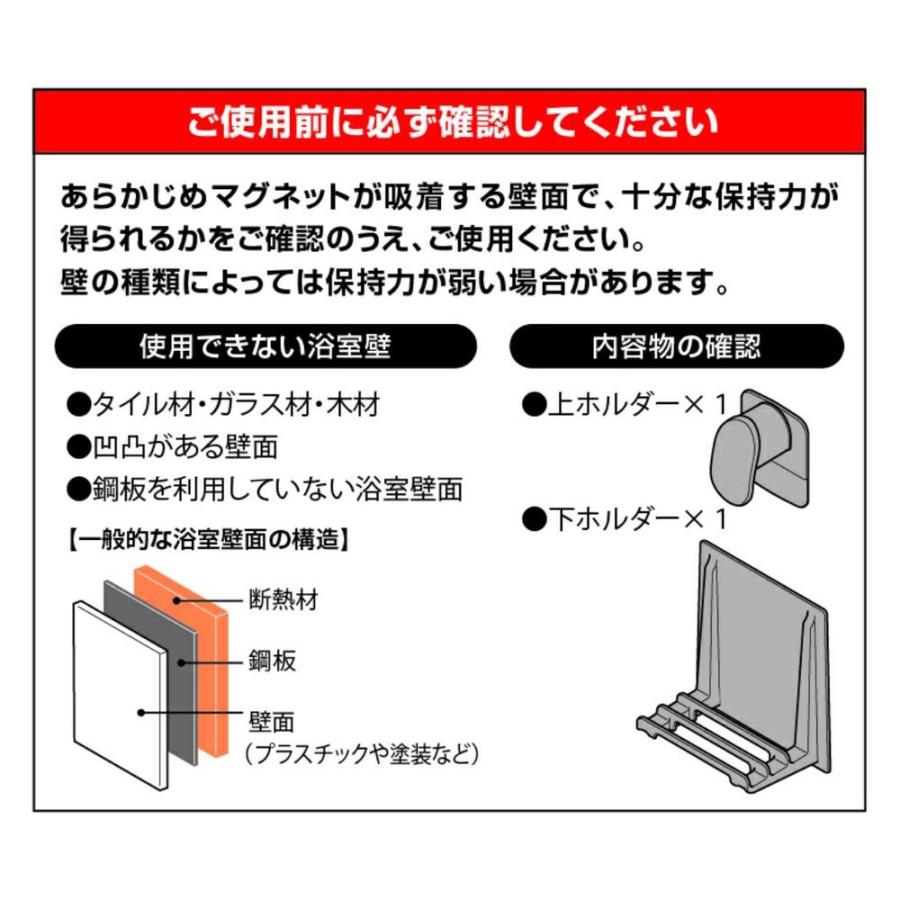 ご使用前に必ず確認してください

あらかじめマグネットが吸着する壁面で、十分な保持力が得られるかをご確認のうえ、ご使用ください。
壁の種類によっては保持力が弱い場合があります。

使用できない浴室壁

●タイル材・ガラス材・木材
●凹凸がある壁面
●鋼板を利用していない浴室壁面

【一般的な浴室壁面の構造】

断熱材
鋼板
壁面
（プラスチックや塗装など）

内容物の確認

●上ホルダー× 1
●下ホルダー× 1