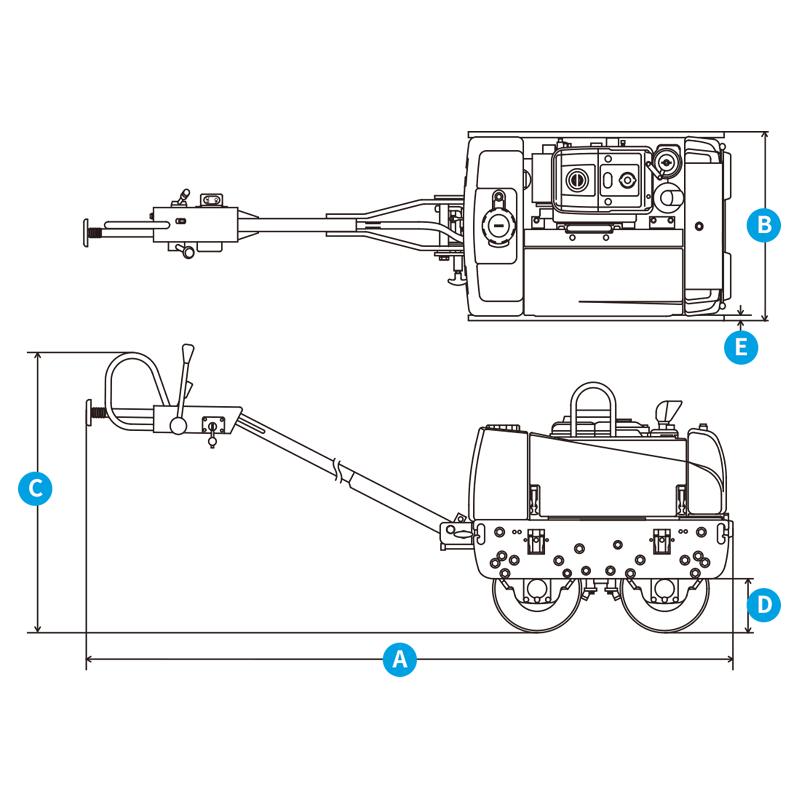 B
E
C
D
A