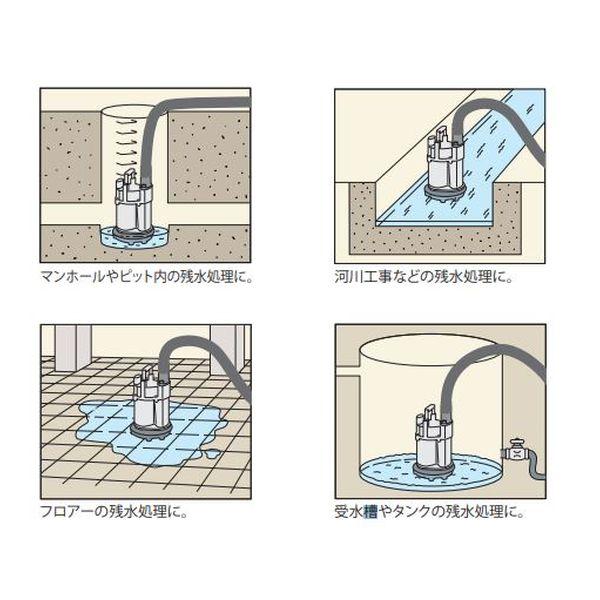 マンホールやピット内の残水処理に。

河川工事などの残水処理に。

フロアーの残水処理に。

受水槽やタンクの残水処理に。