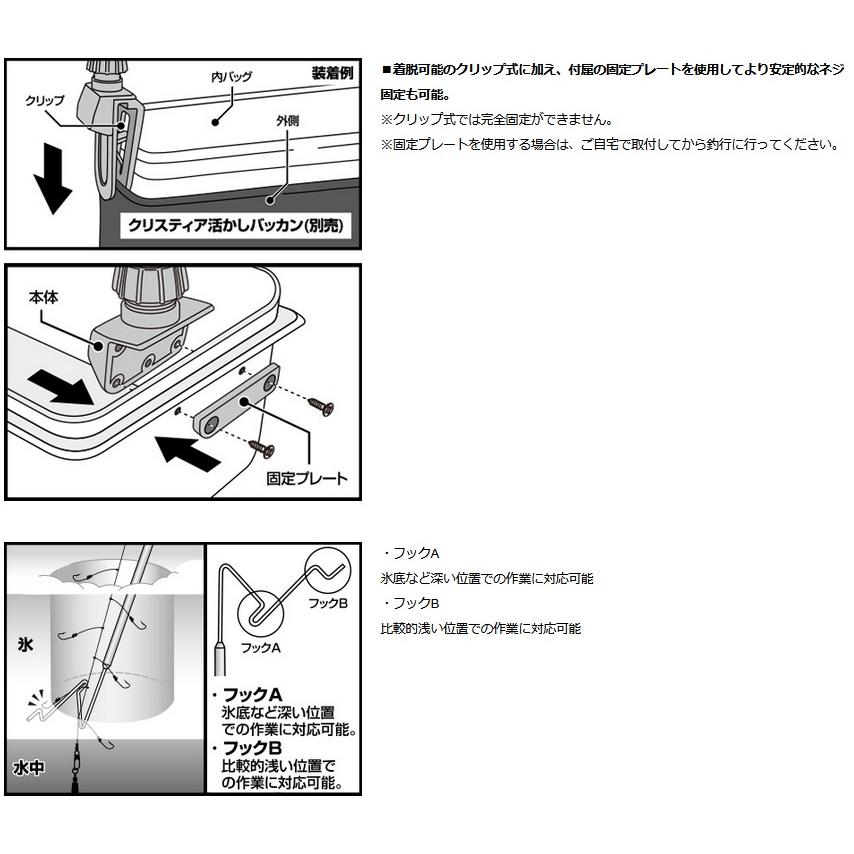 装着例

クリップ

内バッグ

外側

クリスティア活かしバッカン(別売)

■着脱可能のクリップ式に加え、付属の固定プレートを使用してより安定的なネジ固定も可能。

※クリップ式では完全固定ができません。

※固定プレートを使用する場合は、ご自宅で取付してから釣行に行ってください。

本体

固定プレート

氷

水中

フックB

フックA

・フックA
氷底など深い位置での作業に対応可能。
・フックB
比較的浅い位置での作業に対応可能。

・フックA

氷底など深い位置での作業に対応可能

・フックB

比較的浅い位置での作業に対応可能