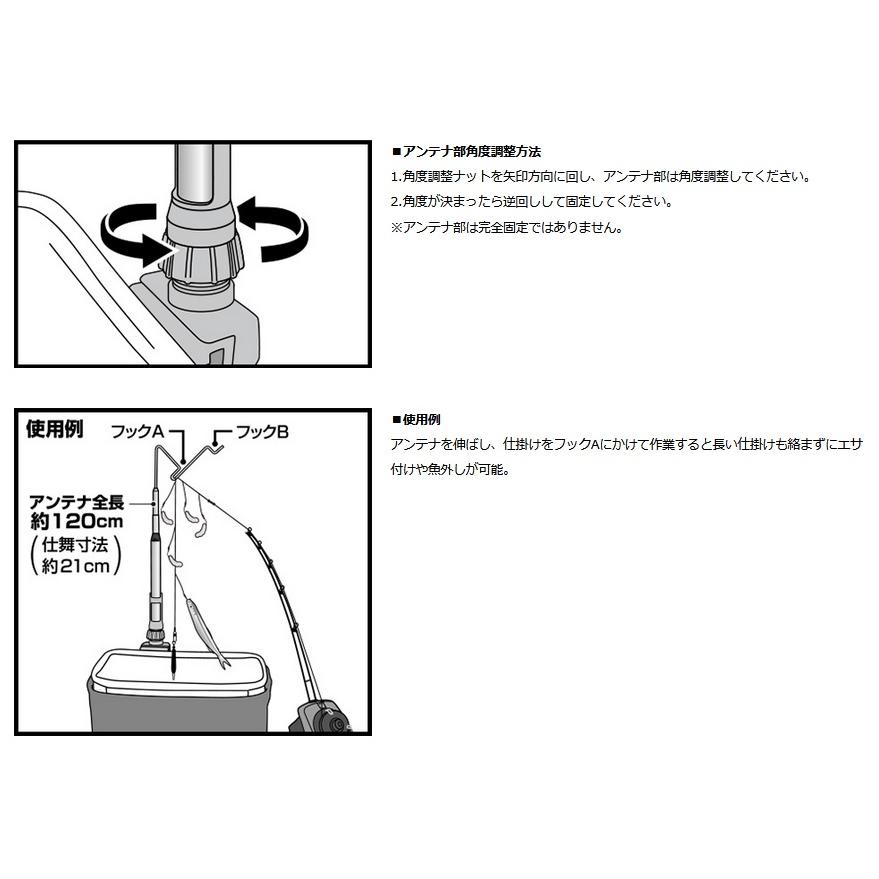 ■アンテナ部角度調整方法

1.角度調整ナットを矢印方向に回し、アンテナ部は角度調整してください。

2.角度が決まったら逆回しして固定してください。

※アンテナ部は完全固定ではありません。

使用例

フックA

フックB

アンテナ全長
約120cm
(仕舞寸法
約21cm)

■使用例

アンテナを伸ばし、仕掛けをフックAにかけて作業すると長い仕掛けも絡まずにエサ付けや魚外しが可能。