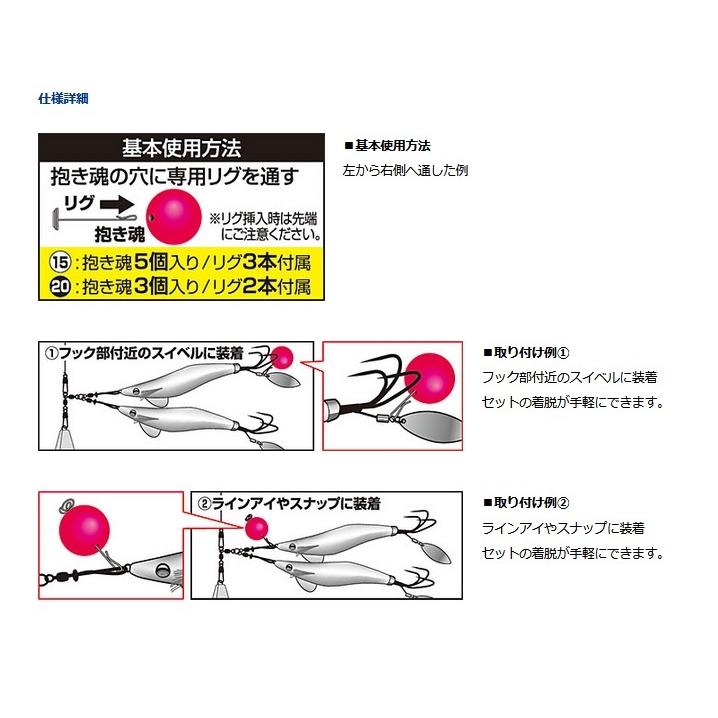 仕様詳細

基本使用方法

抱き魂の穴に専用リグを通す

リグ

抱き魂

※リグ挿入時は先端にご注意ください。

⑮：抱き魂5個入り／リグ3本付属

⑳：抱き魂3個入り／リグ2本付属

■基本使用方法

左から右側へ通した例

①フック部付近のスイベルに装着

■取り付け例①

フック部付近のスイベルに装着

セットの着脱が手軽にできます。

②ラインアイやスナップに装着

■取り付け例②

ラインアイやスナップに装着

セットの着脱が手軽にできます。