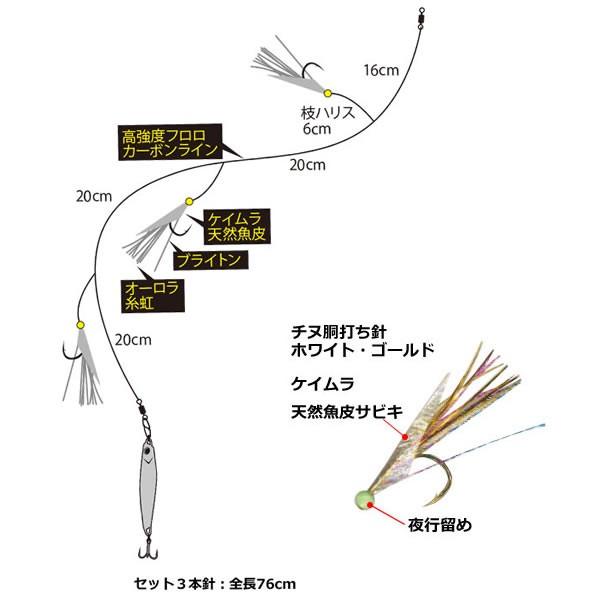 16cm

枝ハリス
6cm

高強度フロロ
カーボンライン

20cm

20cm

ケイムラ
天然魚皮

ブライトン

オーロラ
糸虹

20cm

チヌ胴打ち針
ホワイト・ゴールド

ケイムラ

天然魚皮サビキ

夜行留め

セット３本針：全長76cm