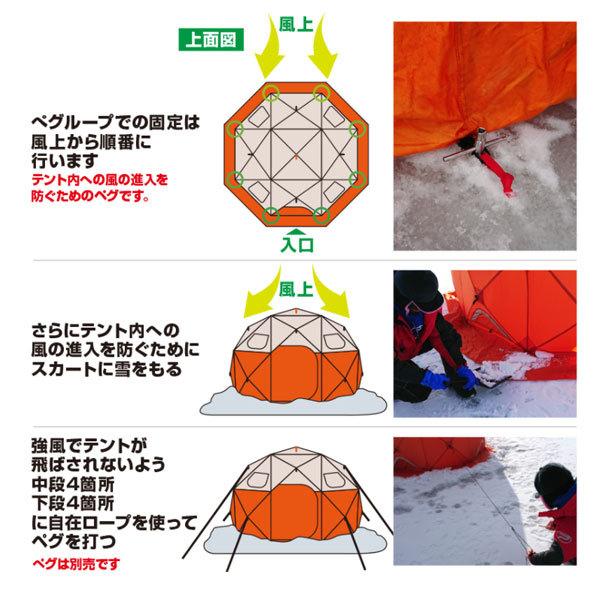 上面図

風上

ペグループでの固定は風上から順番に行います

テント内への風の進入を防ぐためのペグです。

入口

風上

さらにテント内への風の進入を防ぐためにスカートに雪をもる

強風でテントが飛ばされないよう中段4箇所下段4箇所に自在ロープを使ってペグを打つ

ペグは別売です