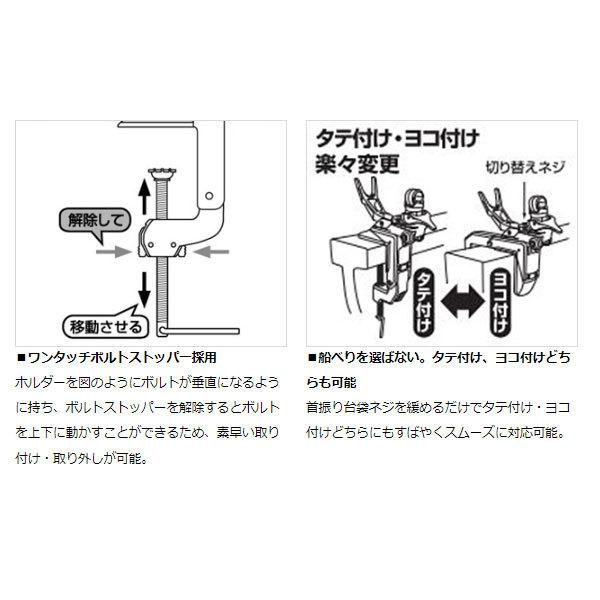 解除して

移動させる

■ワンタッチボルトストッパー採用
ホルダーを図のようにボルトが垂直になるように持ち、ボルトストッパーを解除するとボルトを上下に動かすことができるため、素早い取り付け・取り外しが可能。

タテ付け・ヨコ付け
楽々変更

切り替えネジ

タテ付け

ヨコ付け

■船べりを選ばない。タテ付け、ヨコ付けどちらも可能
首振り台袋ネジを緩めるだけでタテ付け・ヨコ付けどちらにもすばやくスムーズに対応可能。