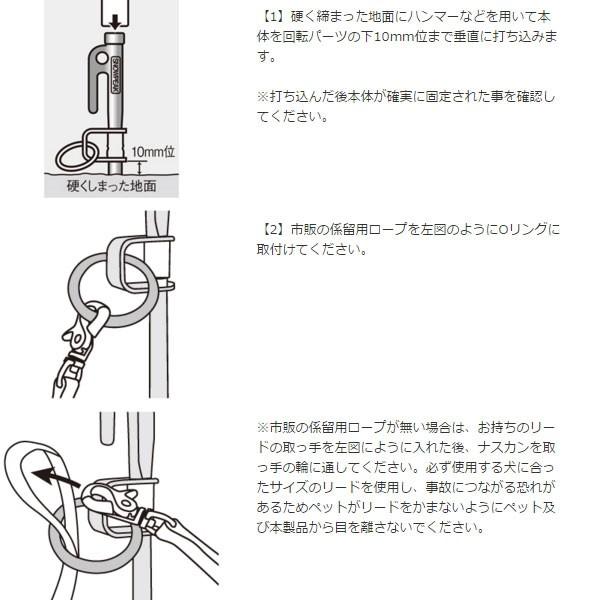 SNOWPEAK

10mm位

硬くしまった地面

【1】硬く締まった地面にハンマーなどを用いて本体を回転パーツの下10mm位まで垂直に打ち込みます。

※打ち込んだ後本体が確実に固定された事を確認してください。

【2】市販の係留用ロープを左図のようにOリングに取付けてください。

※市販の係留用ロープが無い場合は、お持ちのリードの取っ手を左図にように入れた後、ナスカンを取っ手の輪に通してください。必ず使用する犬に合ったサイズのリードを使用し、事故につながる恐れがあるためペットがリードをかまないようにペット及び本製品から目を離さないでください。