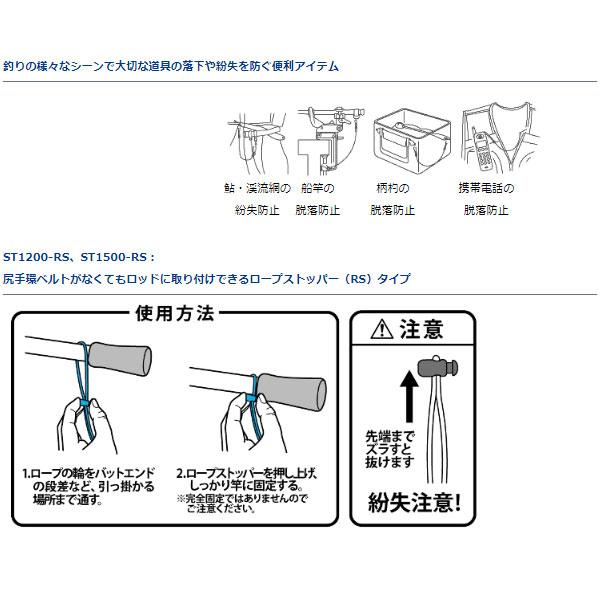 釣りの様々なシーンで大切な道具の落下や紛失を防ぐ便利アイテム

鮎・渓流網の紛失防止

船竿の脱落防止

柄杓の脱落防止

携帯電話の脱落防止

ST1200-RS、ST1500-RS：

尻手環ベルトがなくてもロッドに取り付けできるロープストッパー（RS）タイプ

使用方法

1.ロープの輪をバットエンドの段差など、引っ掛かる場所まで通す。

2.ロープストッパーを押し上げ、しっかり竿に固定する。
※完全固定ではありませんのでご注意ください。

注意

先端までズラすと抜けます

紛失注意！