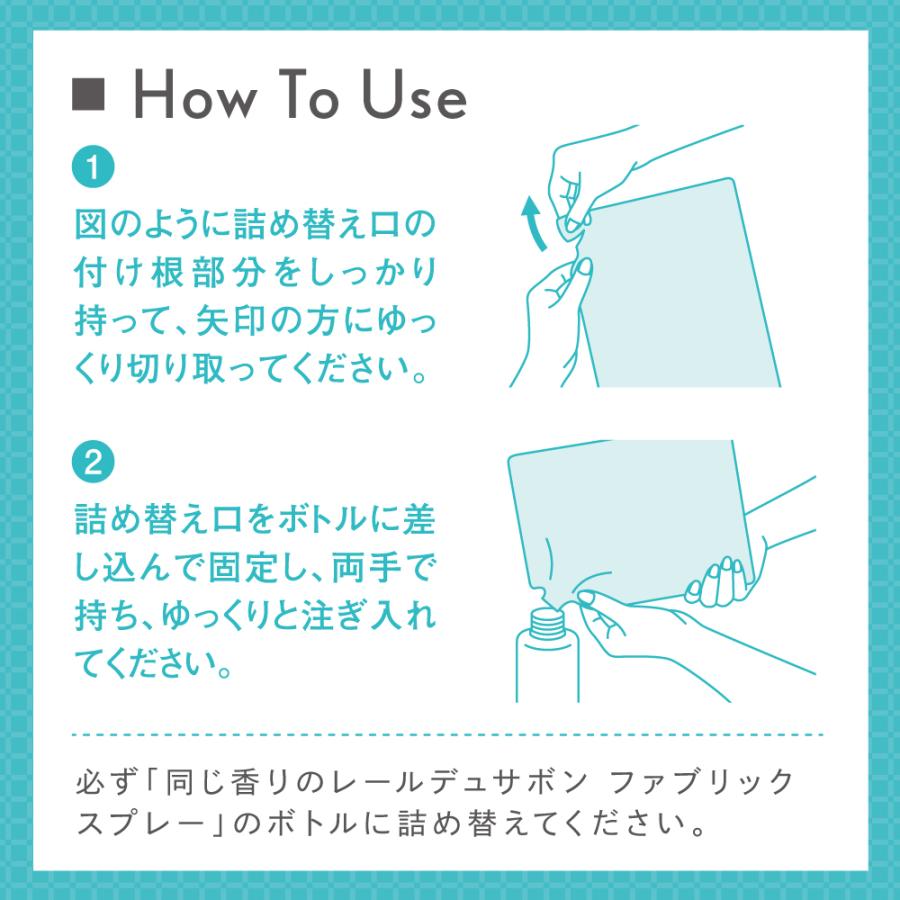 ■ How To Use

1
図のように詰め替え口の付け根部分をしっかり持って、矢印の方にゆっくり切り取ってください。

2
詰め替え口をボトルに差し込んで固定し、両手で持ち、ゆっくりと注ぎ入れてください。

必ず「同じ香りのレールデュサボン ファブリックスプレー」のボトルに詰め替えてください。