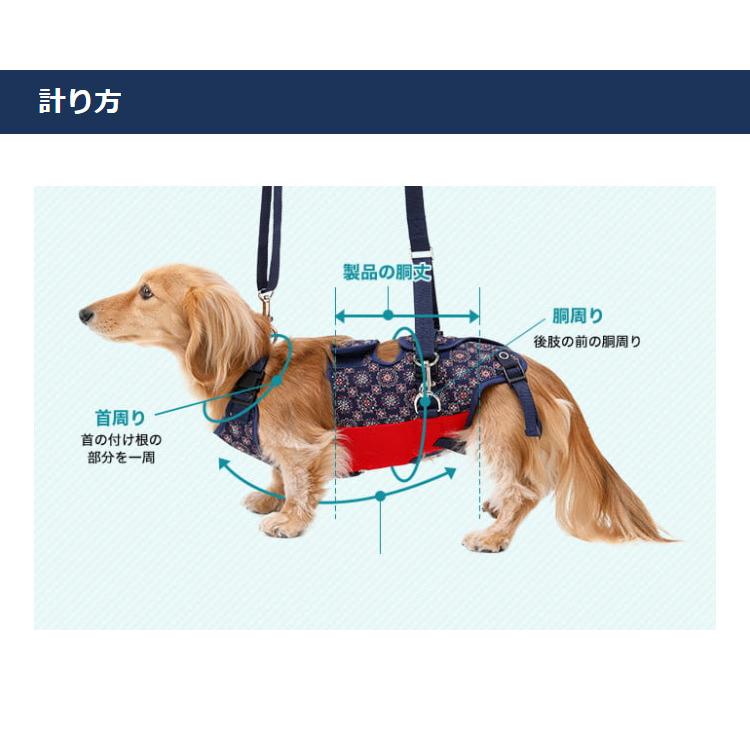 計り方

製品の胴丈

胴周り
後肢の前の胴周り

首周り
首の付け根の部分を一周