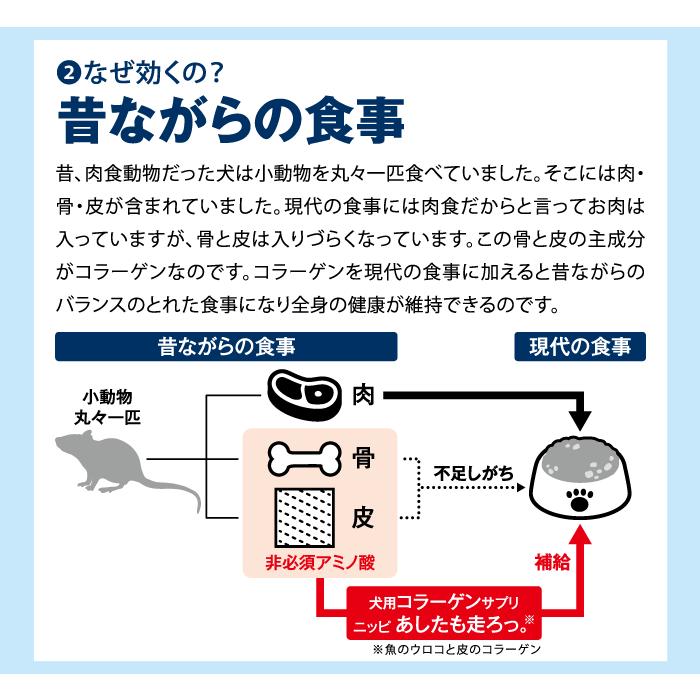 ❷なぜ効くの？
昔ながらの食事

昔、肉食動物だった犬は小動物を丸々一匹食べていました。そこには肉・骨・皮が含まれていました。現代の食事には肉食だからと言ってお肉は入っていますが、骨と皮は入りづらくなっています。この骨と皮の主成分がコラーゲンなのです。コラーゲンを現代の食事に加えると昔ながらのバランスのとれた食事になり全身の健康が維持できるのです。

昔ながらの食事

現代の食事

小動物
丸々一匹

肉

骨

皮

非必須アミノ酸

不足しがち

補給

犬用コラーゲンサプリ
ニッピ あしたも走ろっ。※

※魚のウロコと皮のコラーゲン