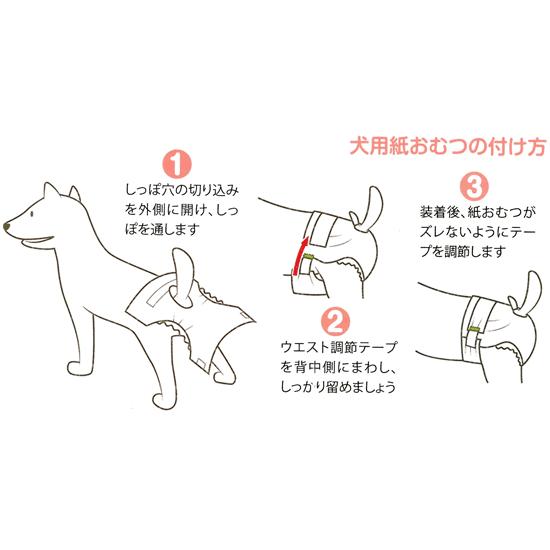 犬用紙おむつの付け方

1
しっぽ穴の切り込みを外側に開け、しっぽを通します

2
ウエスト調節テープを背中側にまわし、しっかり留めましょう

3
装着後、紙おむつがズレないようにテープを調節します