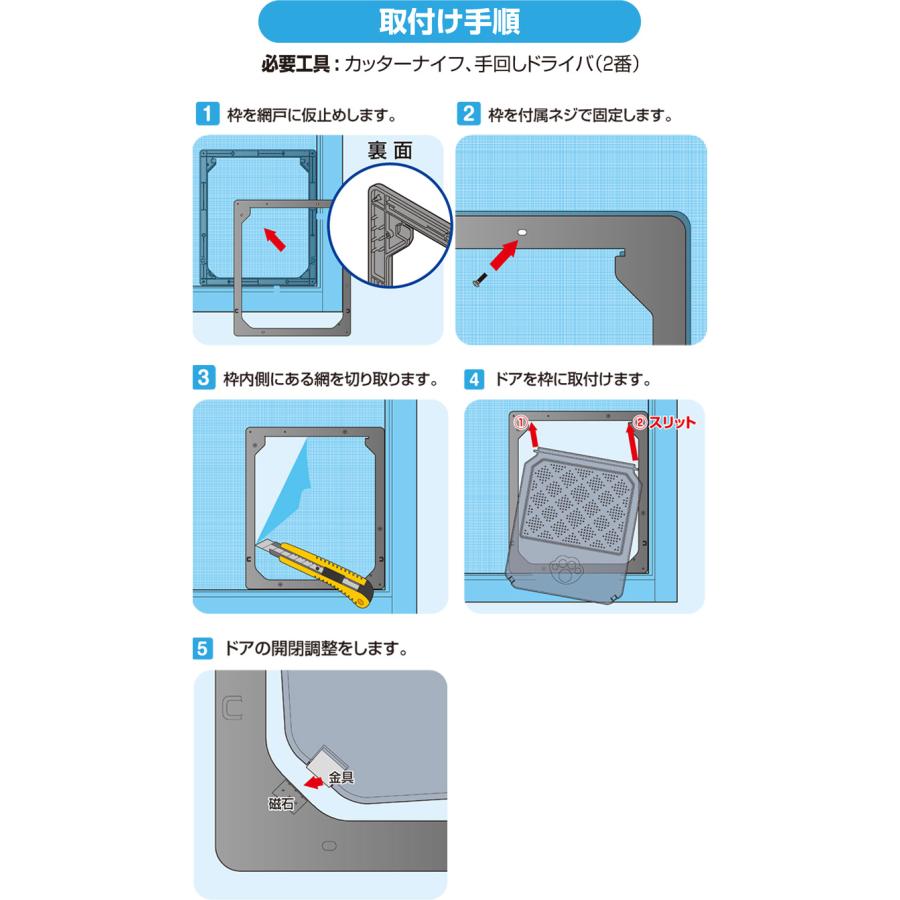 取付け手順

必要工具：カッターナイフ、手回しドライバ(2番)

1 枠を網戸に仮止めします。

裏面

2 枠を付属ネジで固定します。

3 枠内側にある網を切り取ります。

4 ドアを枠に取付けます。

①

②スリット

5 ドアの開閉調整をします。

金具

磁石