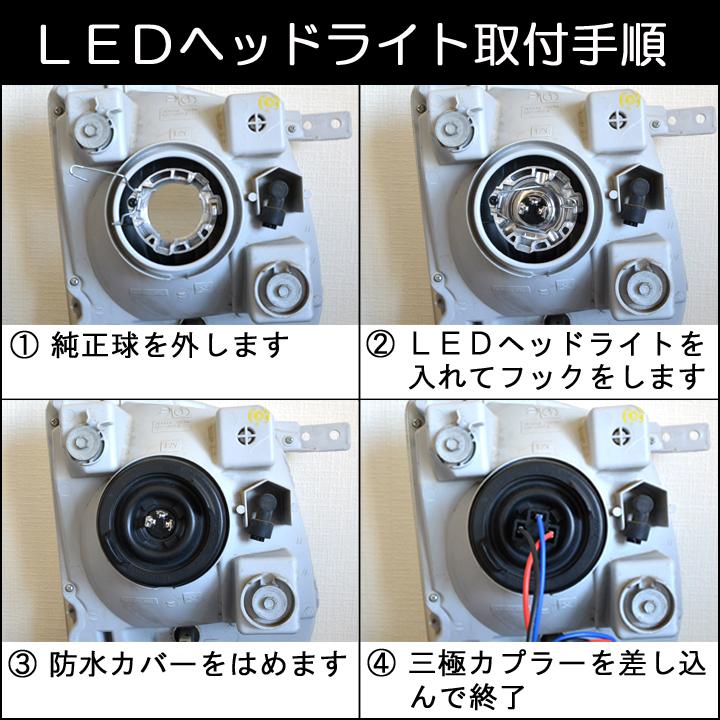 ＬＥＤヘッドライト取付手順

① 純正球を外します

② ＬＥＤヘッドライトを入れてフックをします

③ 防水カバーをはめます

④ 三極カプラーを差し込んで終了