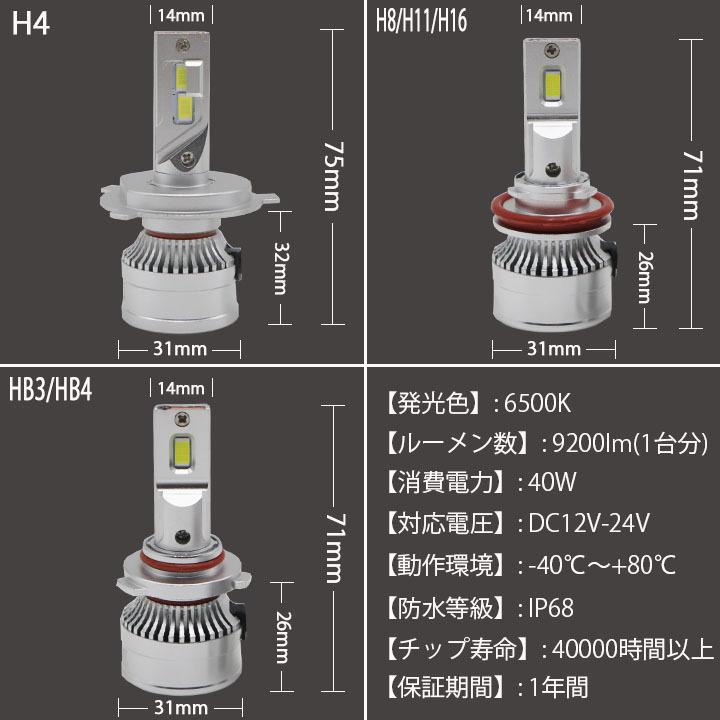 H4

14mm

75mm

32mm

31mm

H8/H11/H16

14mm

71mm

26mm

31mm

HB3/HB4

14mm

71mm

26mm

31mm

【発光色】: 6500K

【ルーメン数】: 9200lm(1台分)

【消費電力】: 40W

【対応電圧】: DC12V-24V

【動作環境】: -40℃～+80℃

【防水等級】: IP68

【チップ寿命】: 40000時間以上

【保証期間】: 1年間