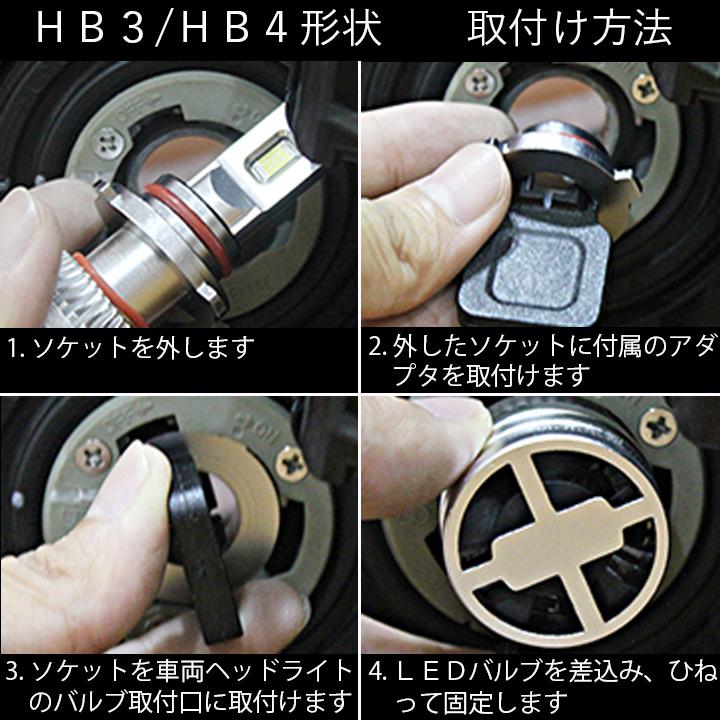 HB3/HB4形状　取付け方法

1. ソケットを外します

2. 外したソケットに付属のアダプタを取付けます

3. ソケットを車両ヘッドライトのバルブ取付口に取付けます

4. LEDバルブを差込み、ひねって固定します