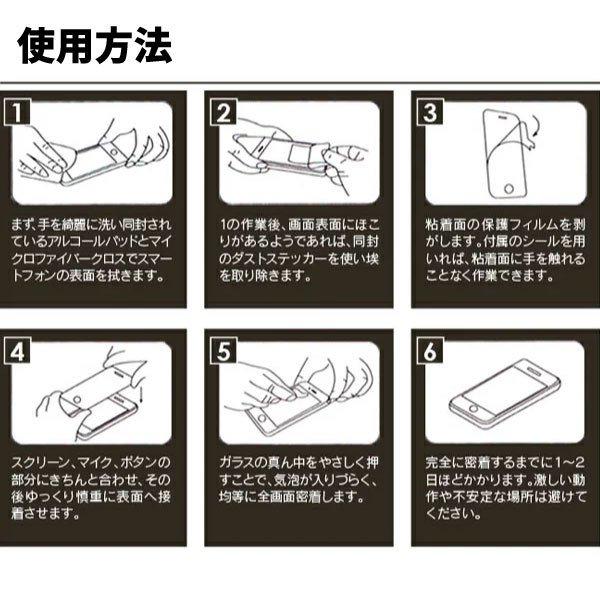 使用方法

1

まず、手を綺麗に洗い同封されているアルコールパッドとマイクロファイバークロスでスマートフォンの表面を拭きます。

2

1の作業後、画面表面にほこりがあるようであれば、同封のダストステッカーを使い埃を取り除きます。

3

粘着面の保護フィルムを剥がします。付属のシールを用いれば、粘着面に手を触れることなく作業できます。

4

スクリーン、マイク、ボタンの部分にきちんと合わせ、その後ゆっくり慎重に表面へ接着させます。

5

ガラスの真ん中をやさしく押すことで、気泡が入りづらく、均等に全画面密着します。

6

完全に密着するまでに1~2日ほどかかります。激しい動作や不安定な場所は避けてください。