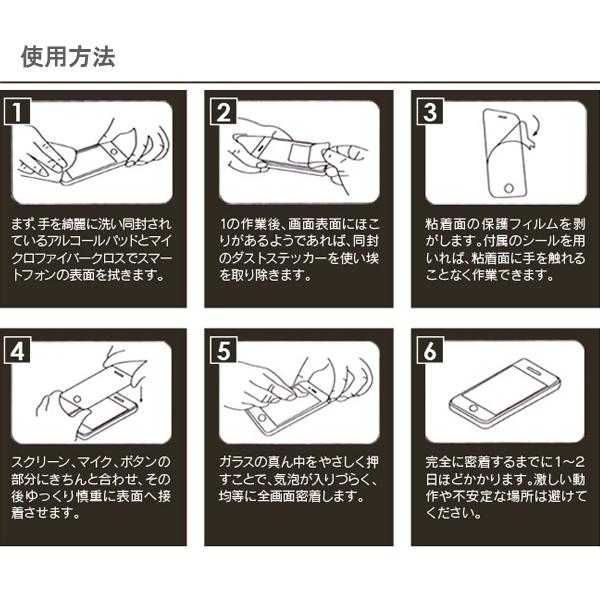 使用方法

1

まず、手を綺麗に洗い同封されているアルコールパッドとマイクロファイバークロスでスマートフォンの表面を拭きます。

2

1の作業後、画面表面にほこりがあるようであれば、同封のダストステッカーを使い埃を取り除きます。

3

粘着面の保護フィルムを剥がします。付属のシールを用いれば、粘着面に手を触れることなく作業できます。

4

スクリーン、マイク、ボタンの部分にきちんと合わせ、その後ゆっくり慎重に表面へ接着させます。

5

ガラスの真ん中をやさしく押すことで、気泡が入りづらく、均等に全画面密着します。

6

完全に密着するまでに1~2日ほどかかります。激しい動作や不安定な場所は避けてください。