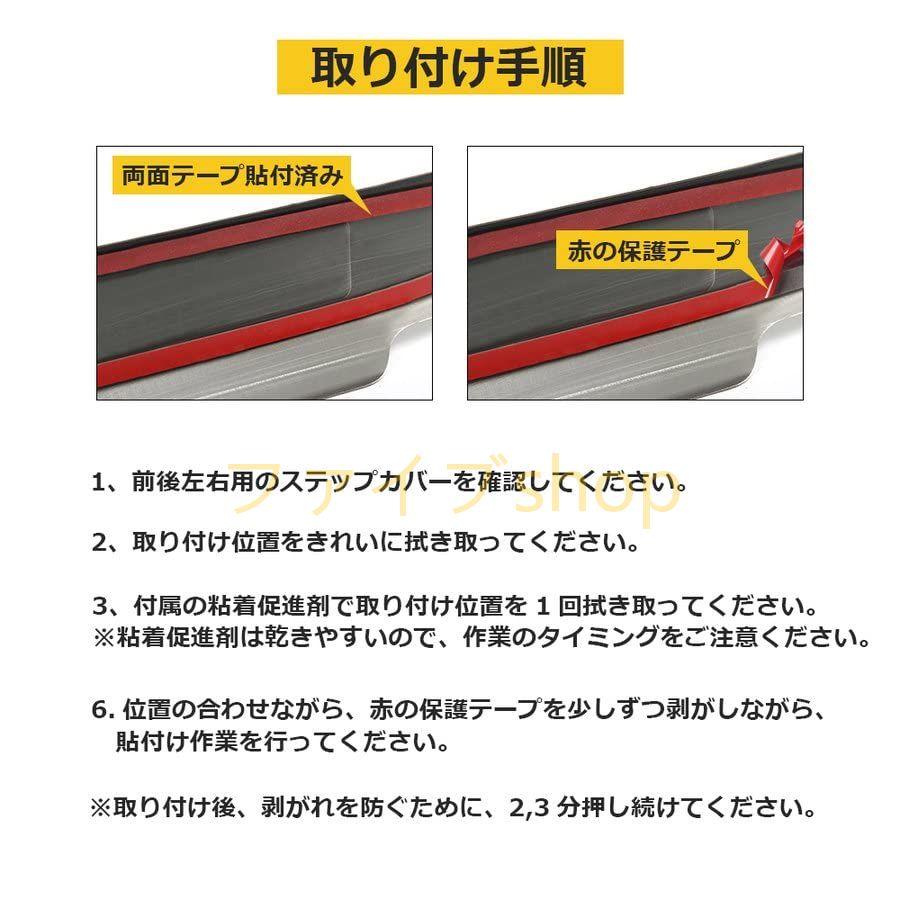 取り付け手順

両面テープ貼付済み

赤の保護テープ

ファイブshop

1、前後左右用のステップカバーを確認してください。

2、取り付け位置をきれいに拭き取ってください。

3、付属の粘着促進剤で取り付け位置を 1 回拭き取ってください。
※粘着促進剤は乾きやすいので、作業のタイミングをご注意ください。

6. 位置の合わせながら、赤の保護テープを少しずつ剥がしながら、貼付け作業を行ってください。

※取り付け後、剥がれを防ぐために、2,3 分押し続けてください。