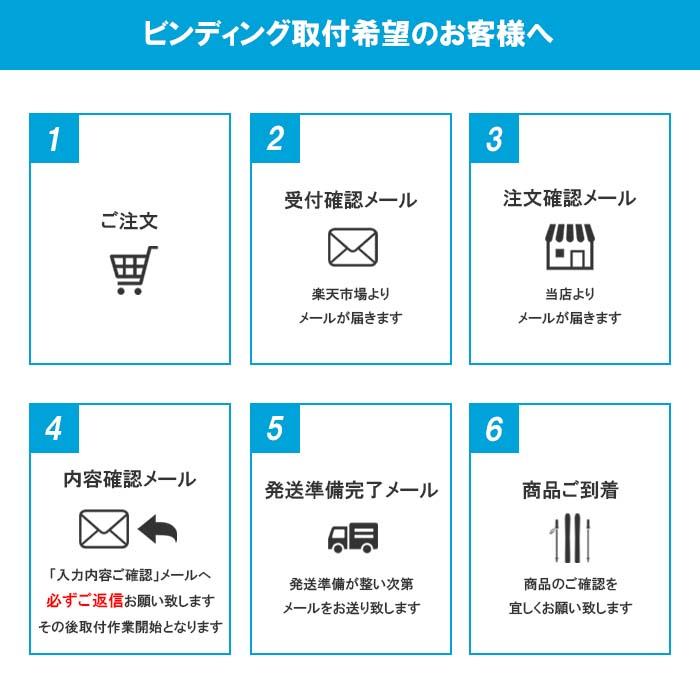 ビンディング取付希望のお客様へ

1

ご注文

2

受付確認メール

楽天市場より
メールが届きます

3

注文確認メール

当店より
メールが届きます

4

内容確認メール

「入力内容ご確認」メールへ
必ずご返信お願い致します
その後取付作業開始となります

5

発送準備完了メール

発送準備が整い次第
メールをお送り致します

6

商品ご到着

商品のご確認を
宜しくお願い致します