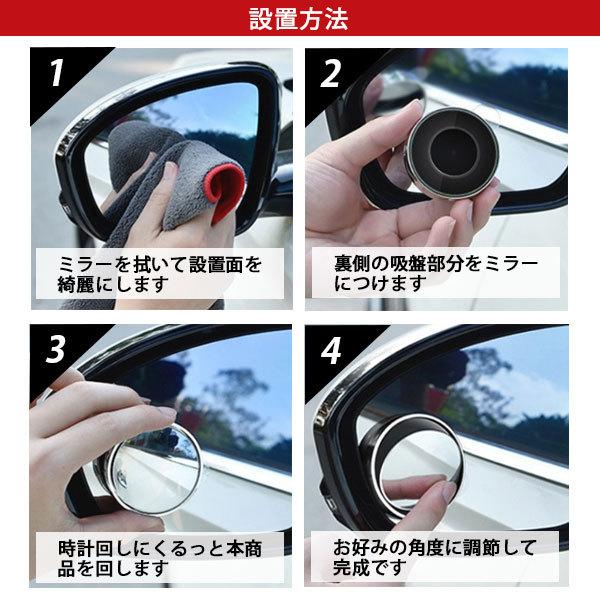 設置方法

1

ミラーを拭いて設置面を綺麗にします

2

裏側の吸盤部分をミラーにつけます

3

時計回しにくるっと本商品を回します

4

お好みの角度に調節して完成です