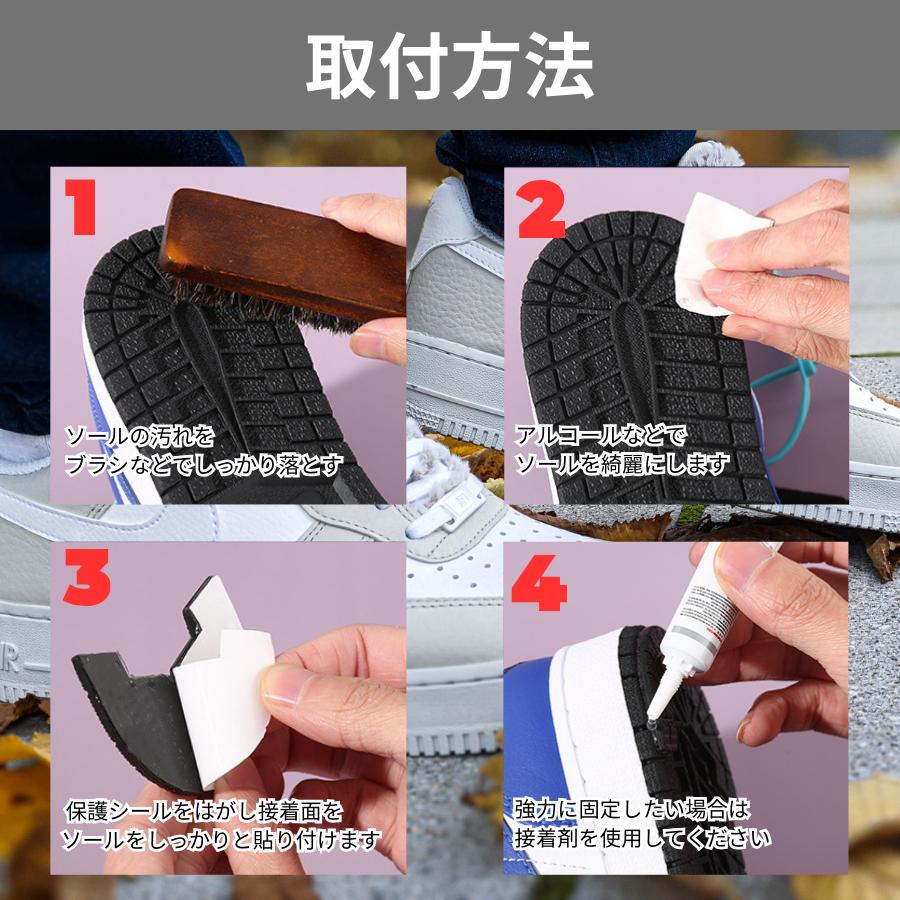 取付方法

1
ソールの汚れを
ブラシなどでしっかり落とす

2
アルコールなどで
ソールを綺麗にします

3
保護シールをはがし接着面を
ソールをしっかりと貼り付けます

4
強力に固定したい場合は
接着剤を使用してください