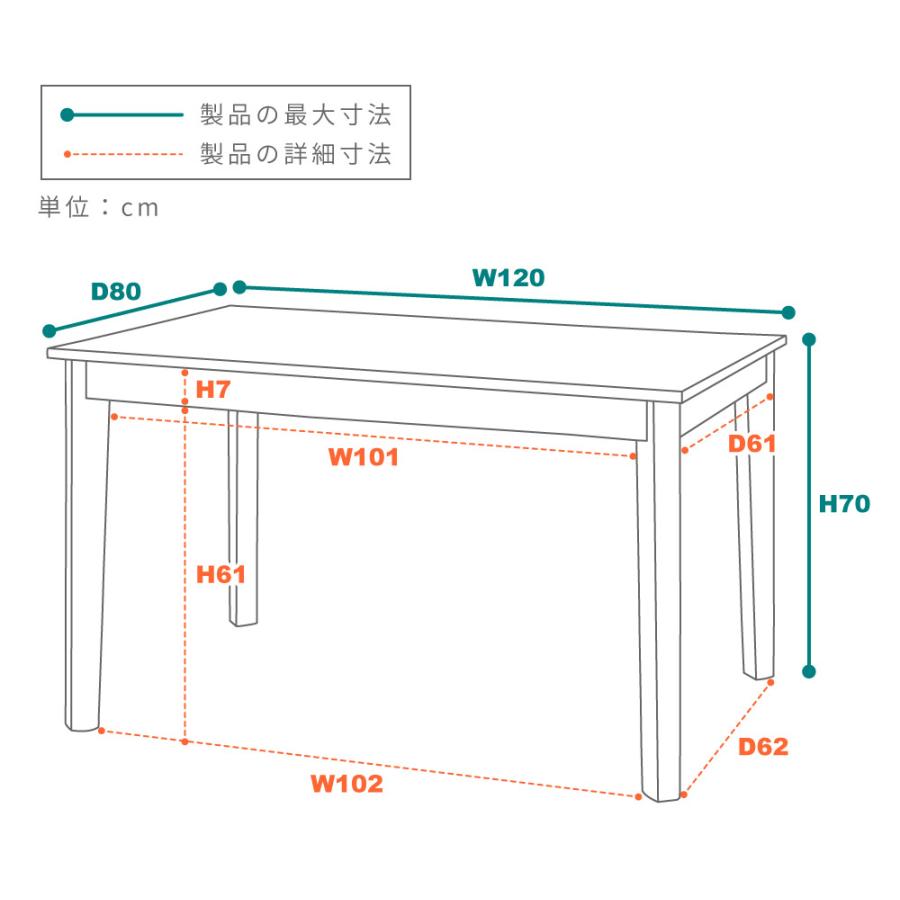 製品の最大寸法
製品の詳細寸法

単位：cm

D80
W120
H7
W101
D61
H70
H61
D62
W102