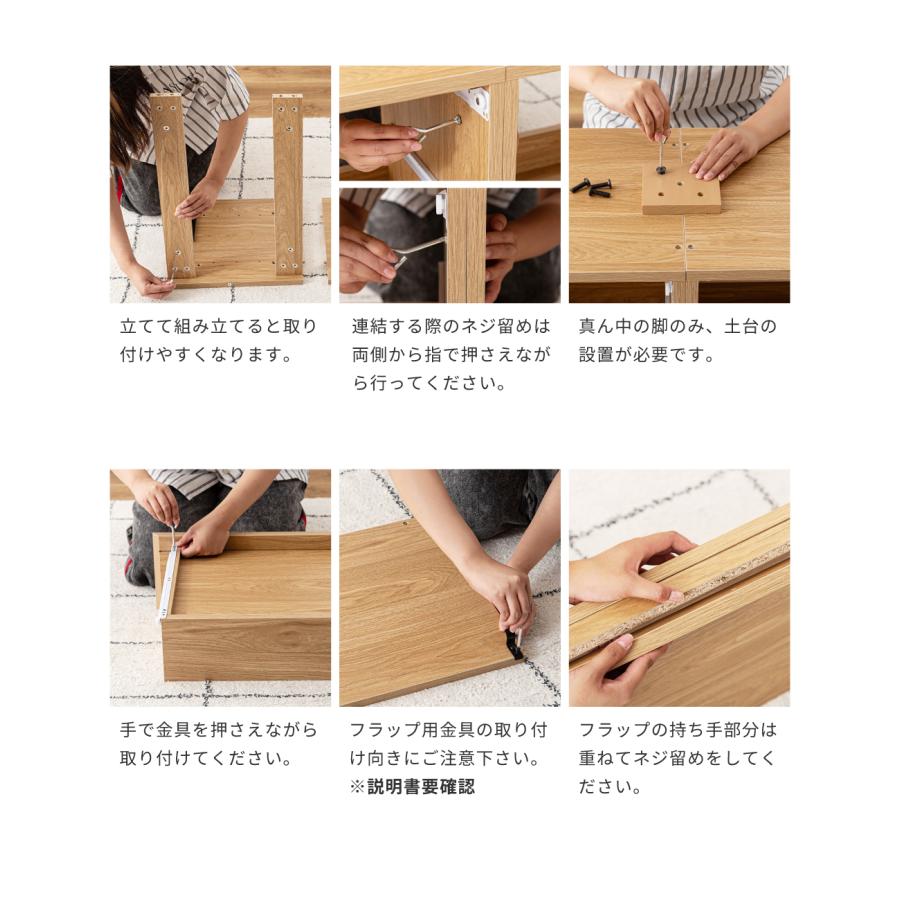 立てて組み立てると取り付けやすくなります。

連結する際のネジ留めは両側から指で押さえながら行ってください。

真ん中の脚のみ、土台の設置が必要です。

手で金具を押さえながら取り付けてください。

フラップ用金具の取り付け向きにご注意下さい。
※説明書要確認

フラップの持ち手部分は重ねてネジ留めをしてください。