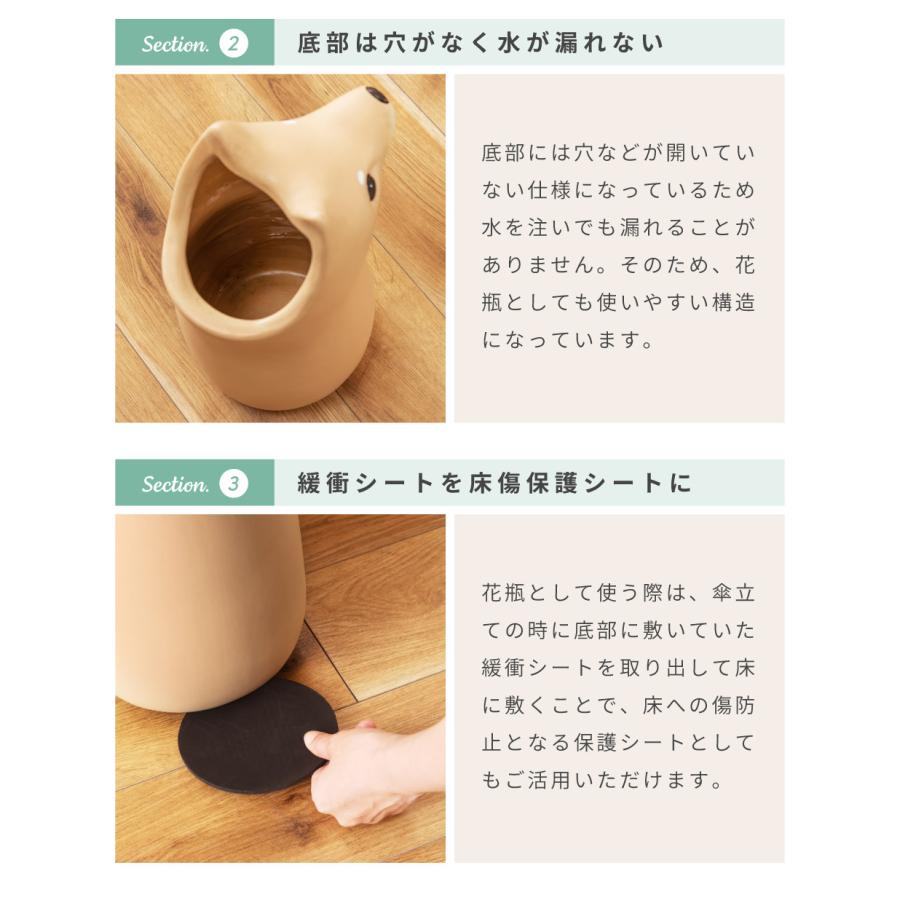 Section. 2 底部は穴がなく水が漏れない

底部には穴などが開いていない仕様になっているため水を注いでも漏れることがありません。そのため、花瓶としても使いやすい構造になっています。

Section. 3 緩衝シートを床傷保護シートに

花瓶として使う際は、傘立ての時に底部に敷いていた緩衝シートを取り出して床に敷くことで、床への傷防止となる保護シートとしてもご活用いただけます。