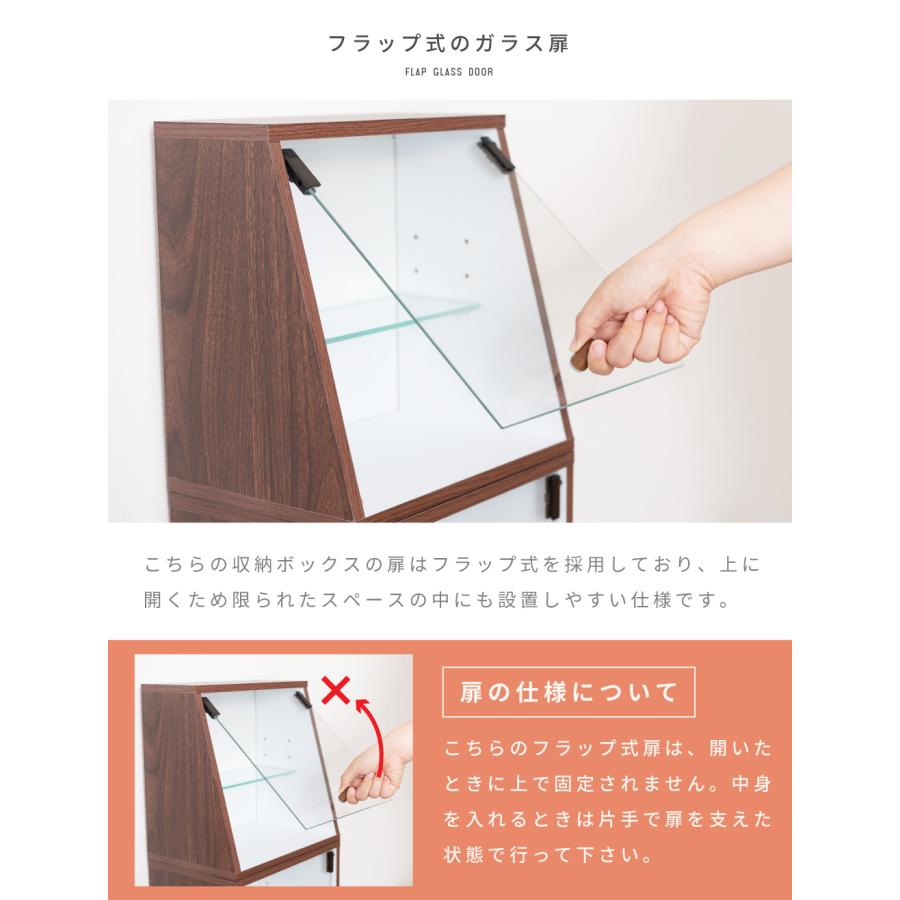 フラップ式のガラス扉
FLAP GLASS DOOR

こちらの収納ボックスの扉はフラップ式を採用しており、上に開くため限られたスペースの中にも設置しやすい仕様です。

扉の仕様について

こちらのフラップ式扉は、開いたときに上で固定されません。中身を入れるときは片手で扉を支えた状態で行って下さい。