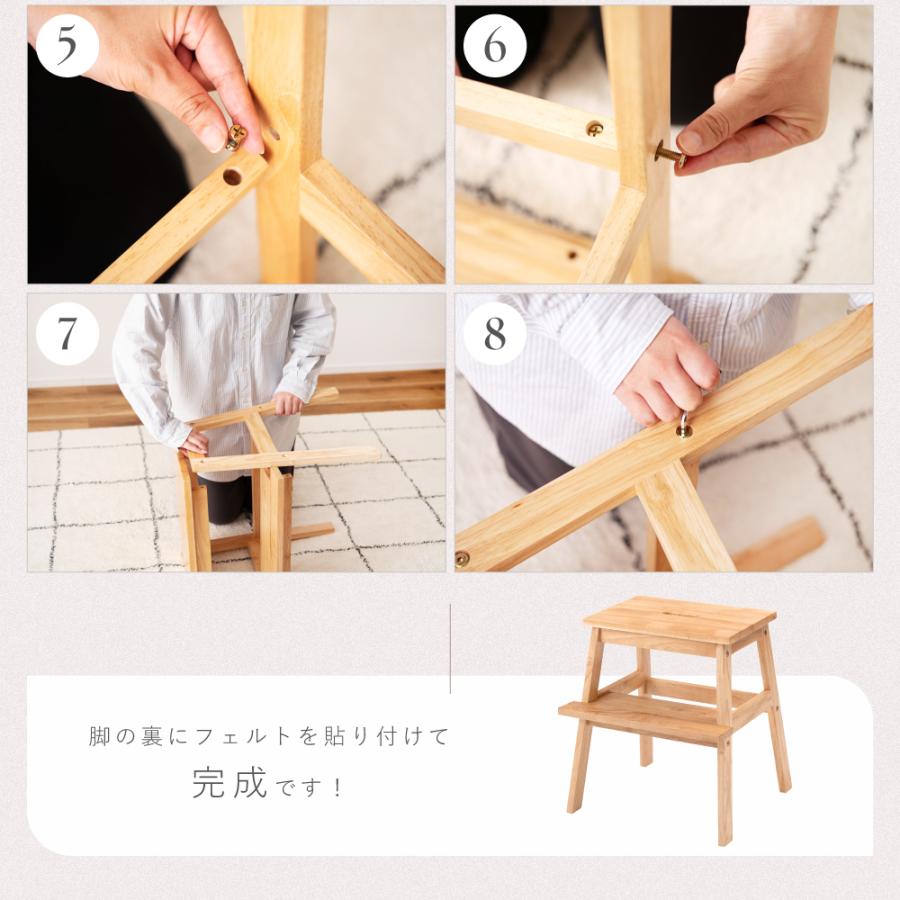 5

6

7

8

脚の裏にフェルトを貼り付けて

完成です！