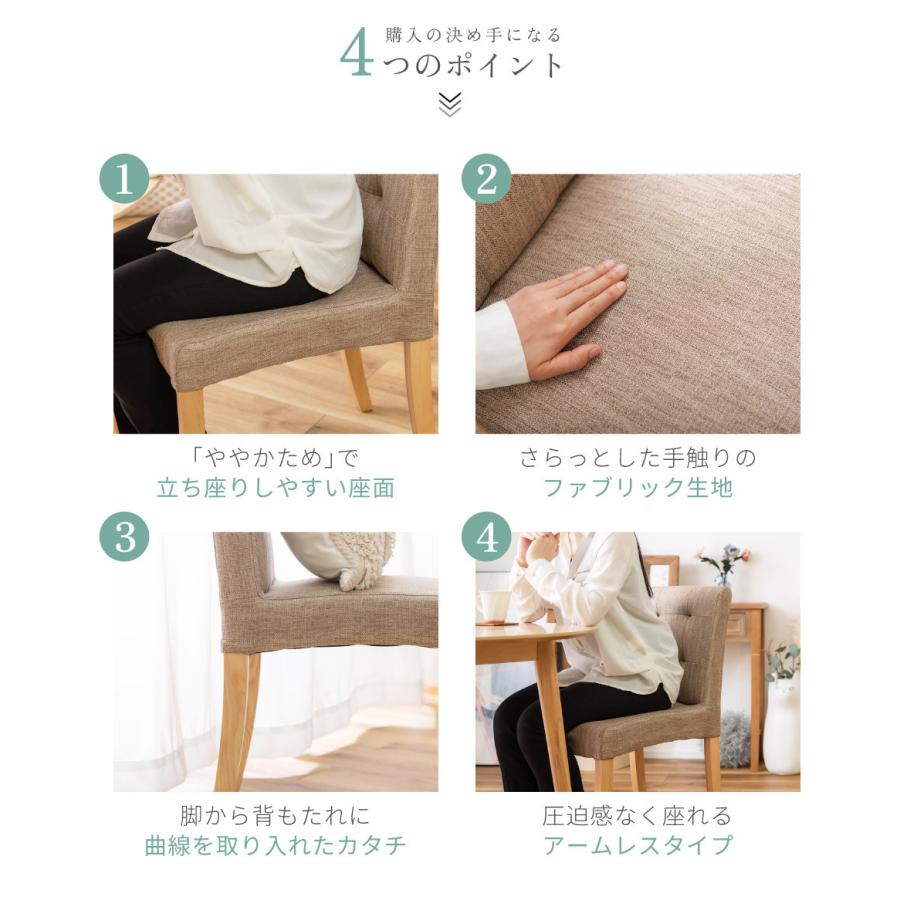 購入の決め手になる
4つのポイント

1

「ややかため」で
立ち座りしやすい座面

2

さらっとした手触りの
ファブリック生地

3

脚から背もたれに
曲線を取り入れたカタチ

4

圧迫感なく座れる
アームレスタイプ