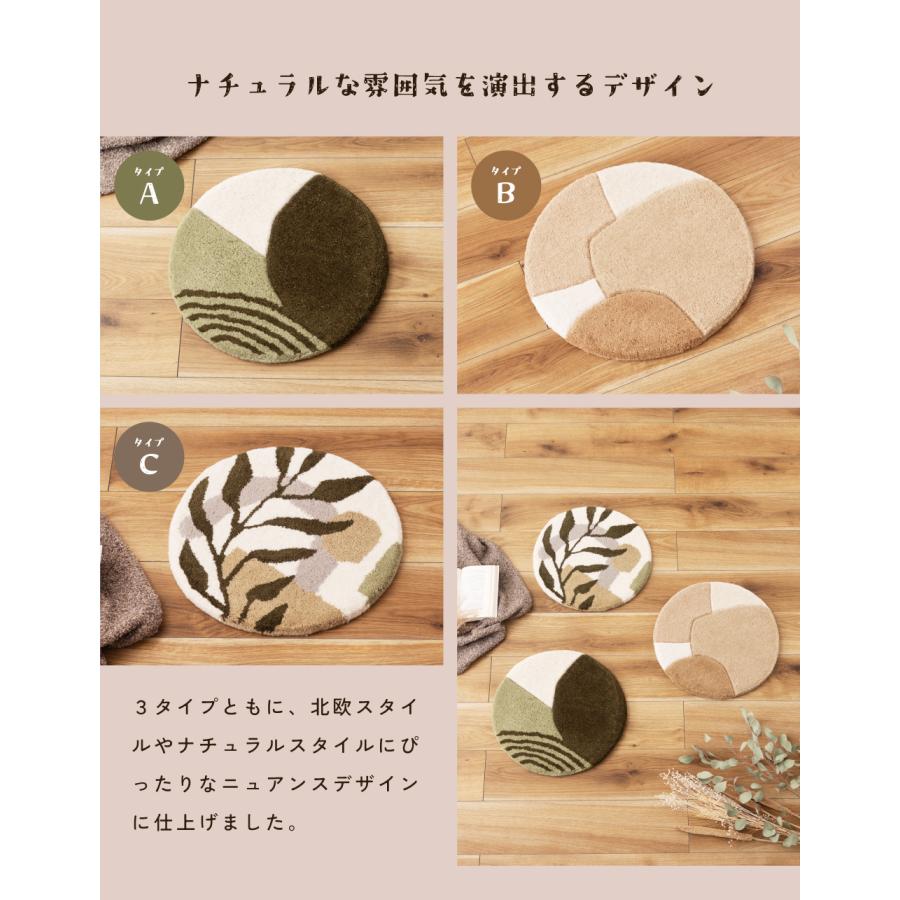 ナチュラルな雰囲気を演出するデザイン

タイプ
A

タイプ
B

タイプ
C

３タイプともに、北欧スタイルやナチュラルスタイルにぴったりなニュアンスデザインに仕上げました。