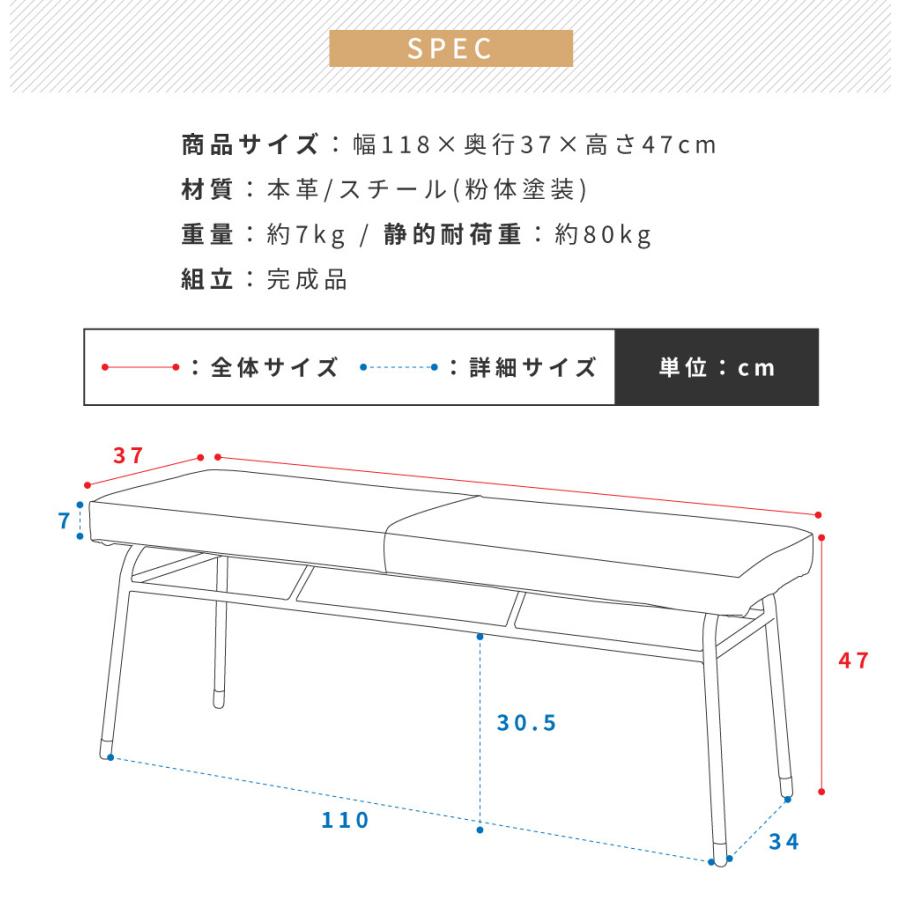 SPEC

商品サイズ：幅118×奥行37×高さ47cm
材質：本革/スチール(粉体塗装)
重量：約7kg / 静的耐荷重：約80kg
組立：完成品

：全体サイズ　：詳細サイズ　単位：cm

37
7
47
30.5
110
34