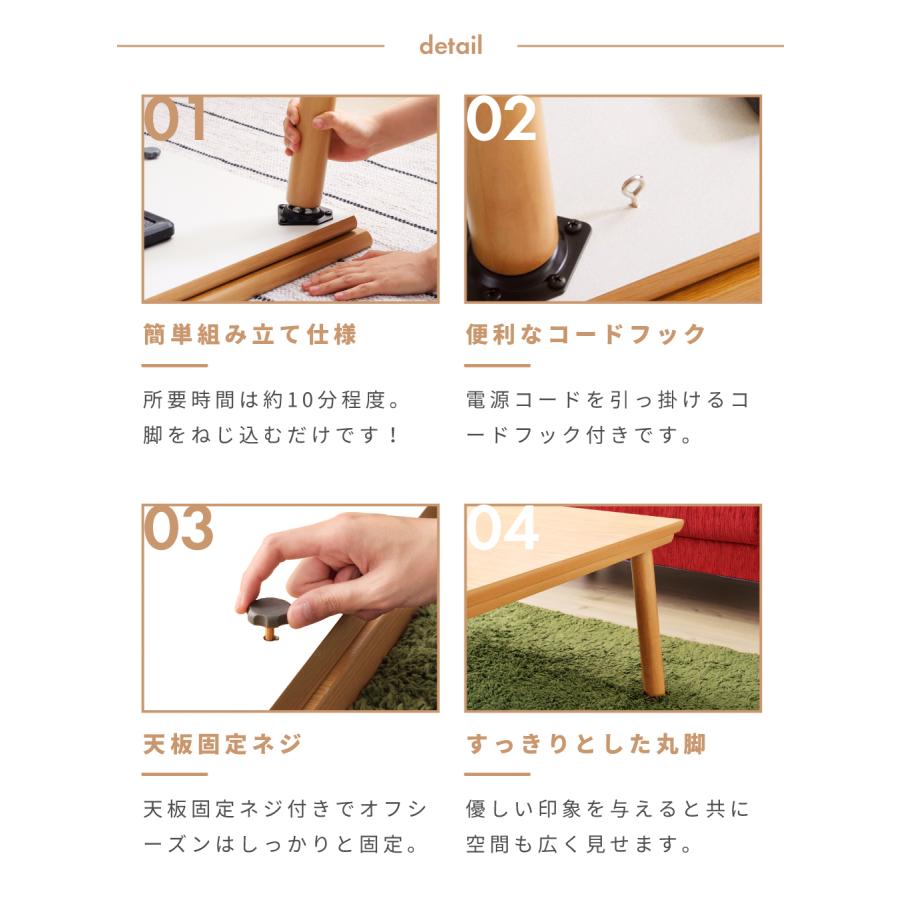 detail

01

簡単組み立て仕様

所要時間は約10分程度。脚をねじ込むだけです！

02

便利なコードフック

電源コードを引っ掛けるコードフック付きです。

03

天板固定ネジ

天板固定ネジ付きでオフシーズンはしっかりと固定。

04

すっきりとした丸脚

優しい印象を与えると共に空間も広く見せます。