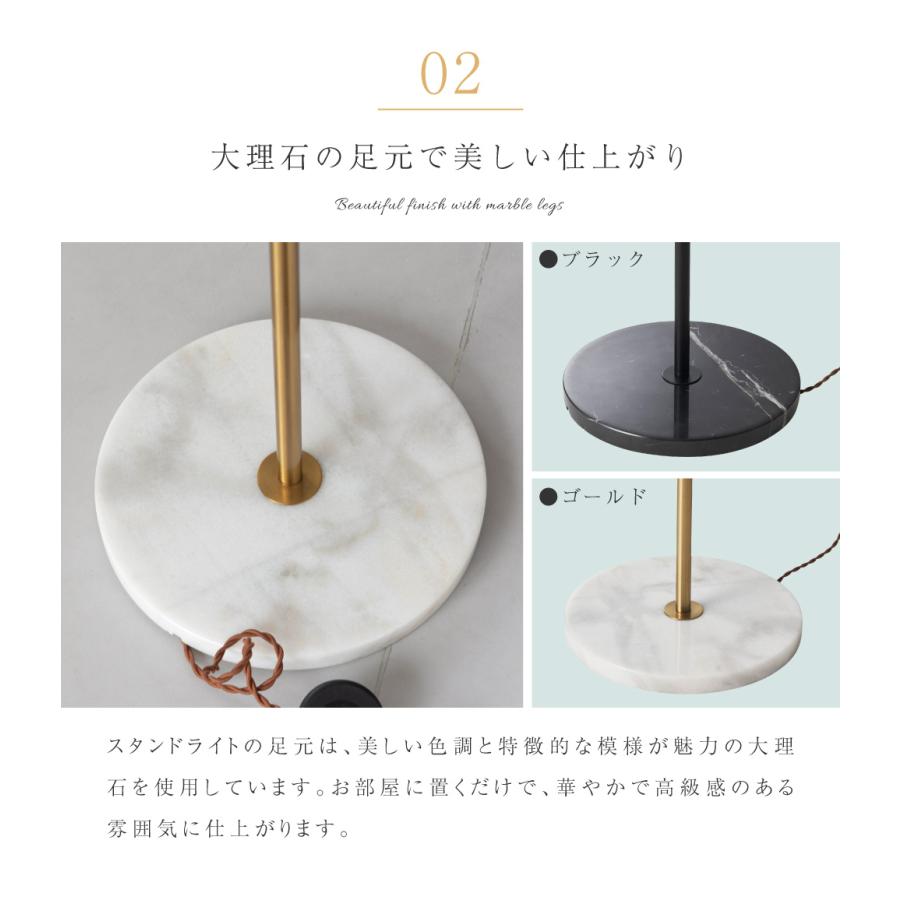 02

大理石の足元で美しい仕上がり

Beautiful finish with marble legs

●ブラック

●ゴールド

スタンドライトの足元は、美しい色調と特徴的な模様が魅力の大理石を使用しています。お部屋に置くだけで、華やかで高級感のある雰囲気に仕上がります。