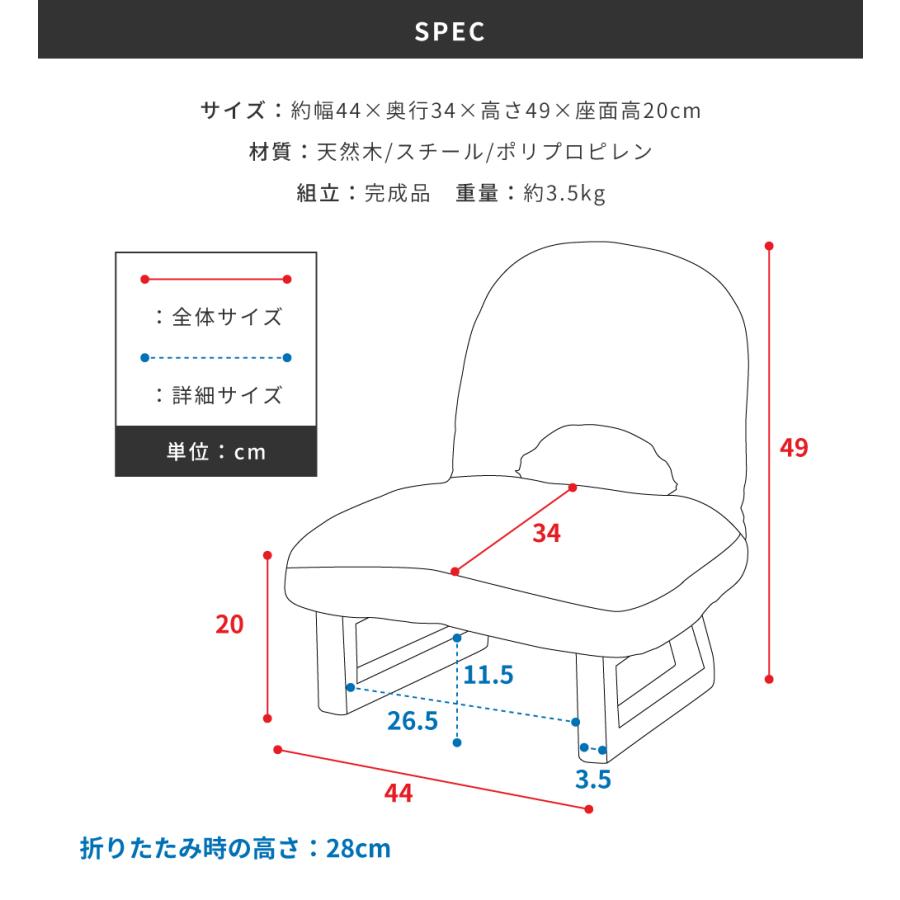 SPEC

サイズ：約幅44×奥行34×高さ49×座面高20cm

材質：天然木/スチール/ポリプロピレン

組立：完成品　重量：約3.5kg

：全体サイズ

：詳細サイズ

単位：cm

49

34

20

11.5

26.5

3.5

44

折りたたみ時の高さ：28cm