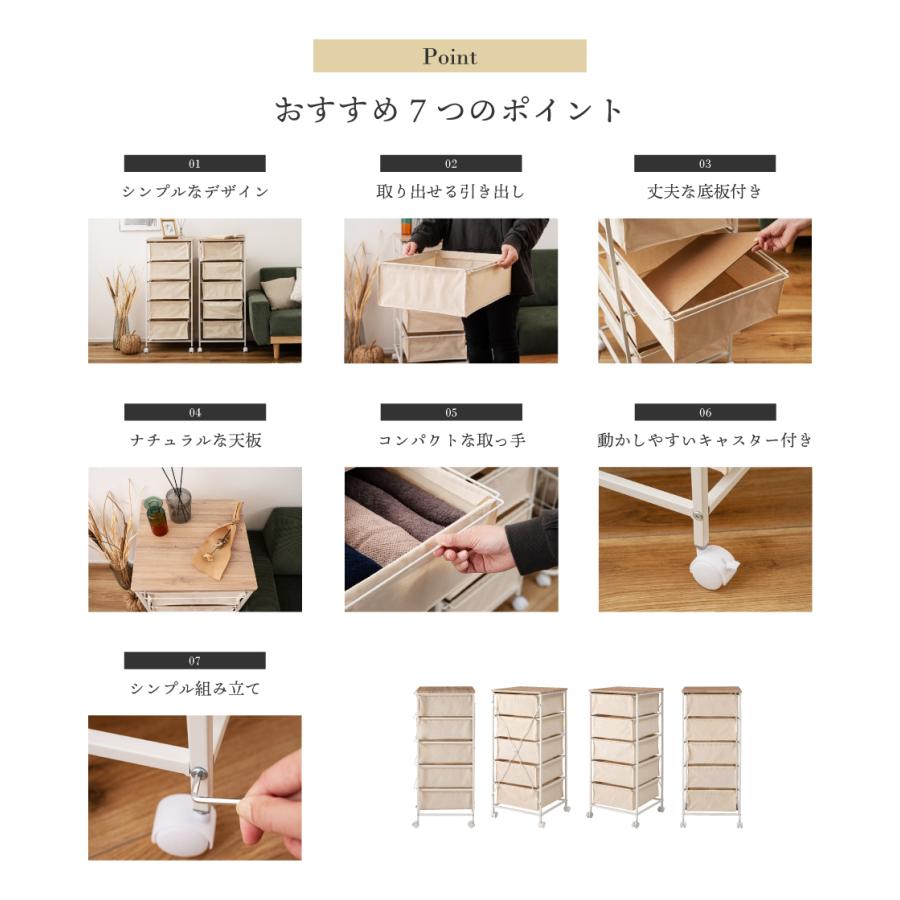 Point

おすすめ７つのポイント

01
シンプルなデザイン

02
取り出せる引き出し

03
丈夫な底板付き

04
ナチュラルな天板

05
コンパクトな取っ手

06
動かしやすいキャスター付き

07
シンプル組み立て