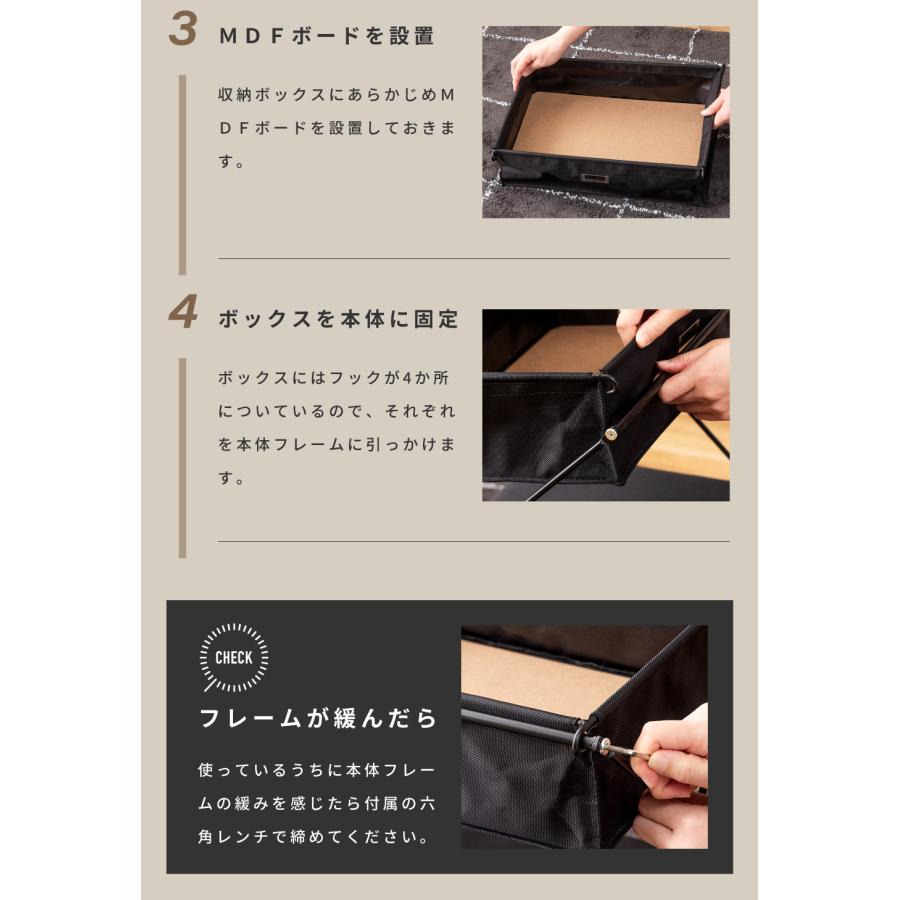 3 MDFボードを設置

収納ボックスにあらかじめMDFボードを設置しておきます。

4 ボックスを本体に固定

ボックスにはフックが4か所についているので、それぞれを本体フレームに引っかけます。

CHECK

フレームが緩んだら

使っているうちに本体フレームの緩みを感じたら付属の六角レンチで締めてください。