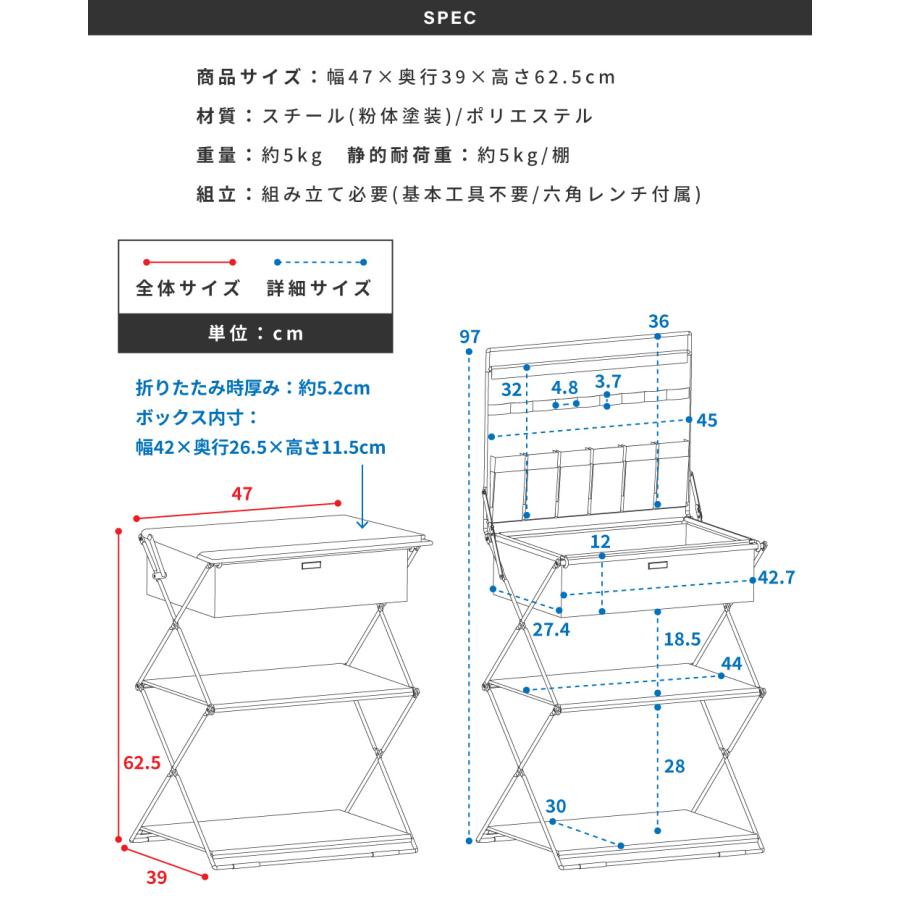 SPEC

商品サイズ：幅47×奥行39×高さ62.5cm

材質：スチール(粉体塗装)/ポリエステル

重量：約5kg　静的耐荷重：約5kg/棚

組立：組み立て必要(基本工具不要/六角レンチ付属)

全体サイズ　詳細サイズ

単位：cm

折りたたみ時厚み：約5.2cm
ボックス内寸：
幅42×奥行26.5×高さ11.5cm

47

62.5

39

97

36

32

4.8

3.7

45

12

42.7

27.4

18.5

44

28

30