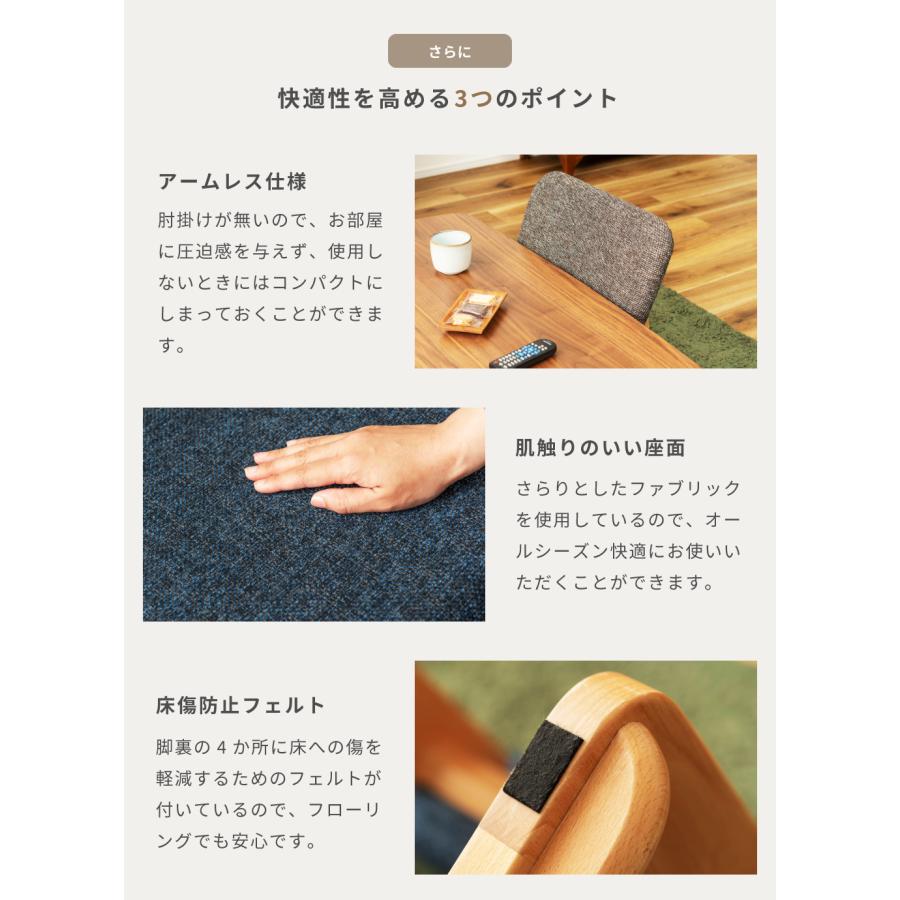 さらに

快適性を高める3つのポイント

アームレス仕様

肘掛けが無いので、お部屋に圧迫感を与えず、使用しないときにはコンパクトにしまっておくことができます。

肌触りのいい座面

さらりとしたファブリックを使用しているので、オールシーズン快適にお使いいただくことができます。

床傷防止フェルト

脚裏の4か所に床への傷を軽減するためのフェルトが付いているので、フローリングでも安心です。