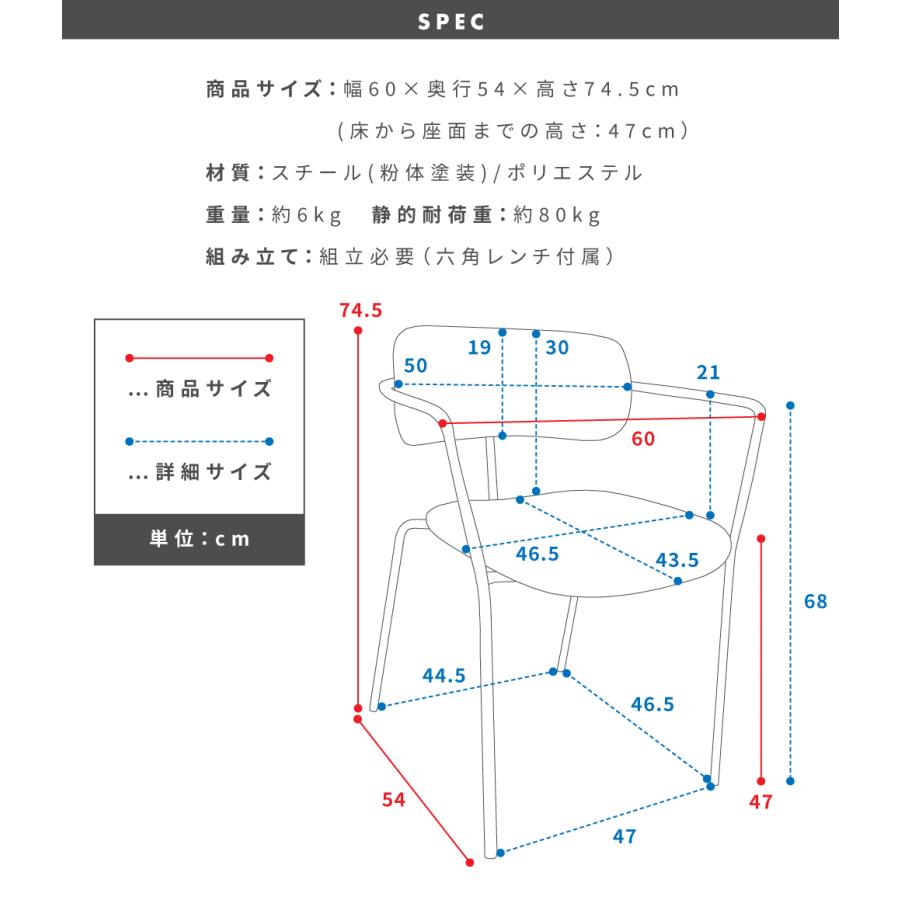 SPEC

商品サイズ：幅60×奥行54×高さ74.5cm
(床から座面までの高さ：47cm)

材質：スチール(粉体塗装)/ポリエステル

重量：約6kg　静的耐荷重：約80kg

組み立て：組立必要(六角レンチ付属)

...商品サイズ

...詳細サイズ

単位：cm

74.5

19

30

50

21

60

46.5

43.5

68

44.5

46.5

47

54

47