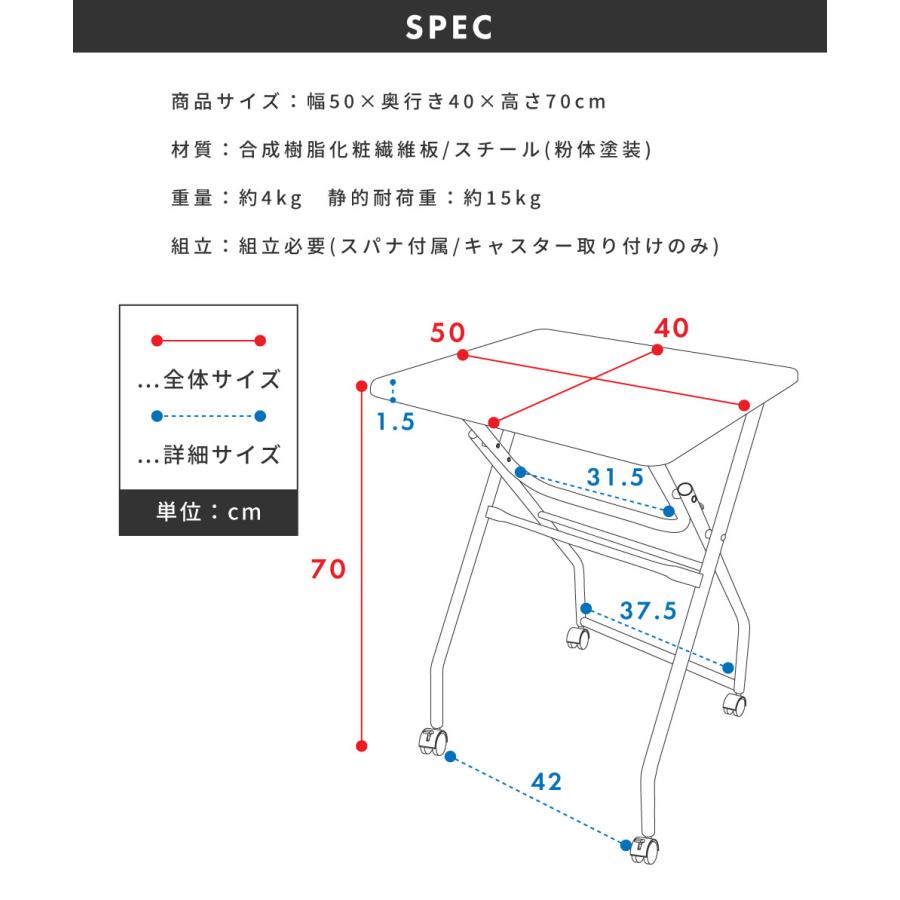 SPEC

商品サイズ：幅50×奥行き40×高さ70cm

材質：合成樹脂化粧繊維板/スチール(粉体塗装)

重量：約4kg　静的耐荷重：約15kg

組立：組立必要(スパナ付属/キャスター取り付けのみ)

...全体サイズ

...詳細サイズ

単位：cm

50

40

1.5

31.5

70

37.5

42